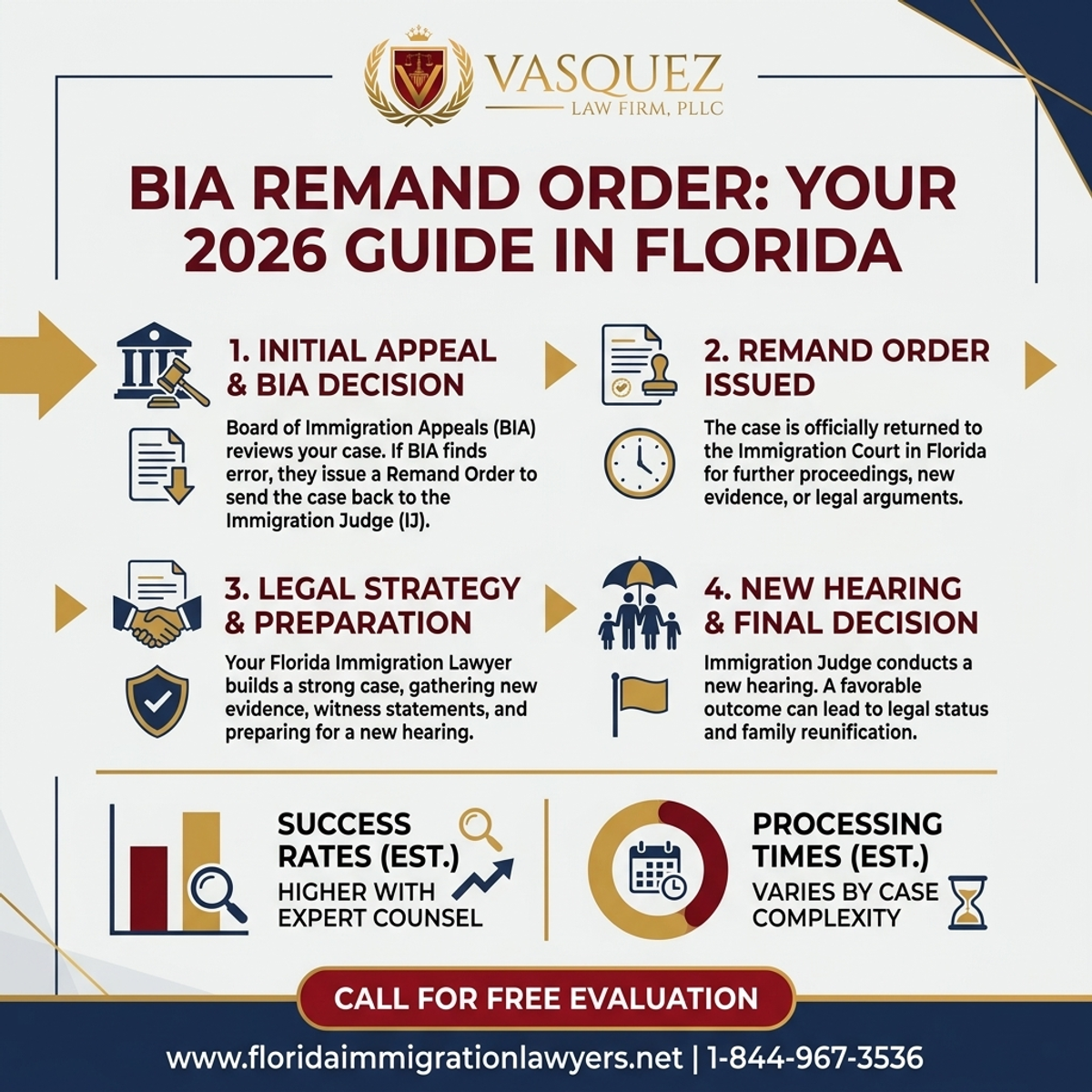 VASQUEZ
LAW FIRM, PLLC

BIA REMAND ORDER: YOUR 2026 GUIDE IN FLORIDA

1. INITIAL APPEAL & BIA DECISION

Board of Immigration Appeals (BIA) reviews your case. If BIA finds error, they issue a Remand Order to send the case back to the Immigration Judge (IJ).

2. REMAND ORDER ISSUED

The case is officially returned to the Immigration Court in Florida for further proceedings, new evidence, or legal arguments.

3. LEGAL STRATEGY & PREPARATION

Your Florida Immigration Lawyer builds a strong case, gathering new evidence, witness statements, and preparing for a new hearing.

4. NEW HEARING & FINAL DECISION

Immigration Judge conducts a new hearing. A favorable outcome can lead to legal status and family reunification.

SUCCESS RATES (EST.)
HIGHER WITH EXPERT COUNSEL

PROCESSING TIMES (EST.)
VARIES BY CASE COMPLEXITY

CALL FOR FREE EVALUATION

www.floridaimmigrationlawyers.net | 1-844-967-3536