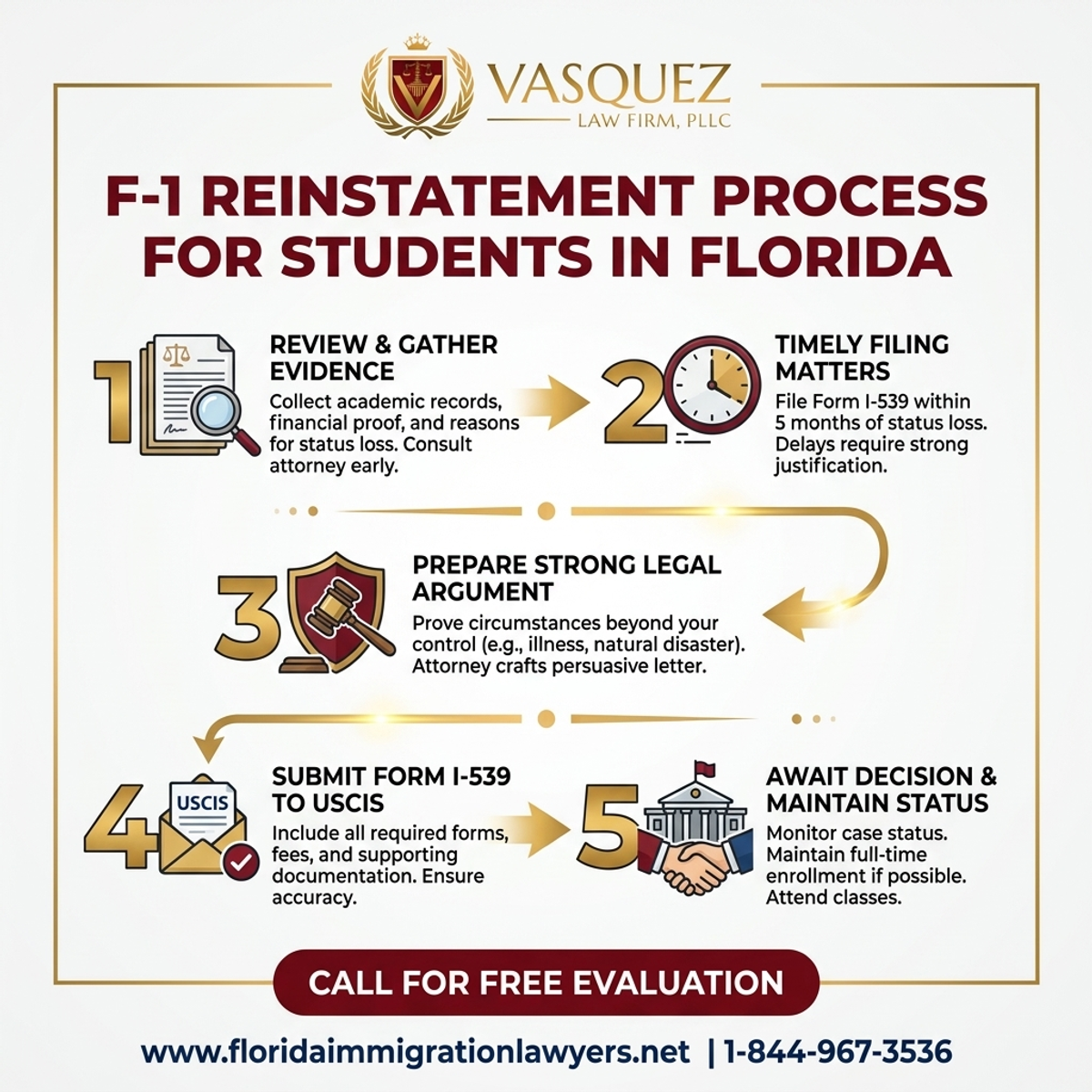 VASQUEZ
LAW FIRM, PLLC

F-1 REINSTATEMENT PROCESS FOR STUDENTS IN FLORIDA

1
REVIEW & GATHER EVIDENCE
Collect academic records, financial proof, and reasons for status loss. Consult attorney early.

2
TIMELY FILING MATTERS
File Form I-539 within 5 months of status loss. Delays require strong justification.

3
PREPARE STRONG LEGAL ARGUMENT
Prove circumstances beyond your control (e.g., illness, natural disaster). Attorney crafts persuasive letter.

4
USCIS
SUBMIT FORM I-539 TO USCIS
Include all required forms, fees, and supporting documentation. Ensure accuracy.

5
AWAIT DECISION & MAINTAIN STATUS
Monitor case status. Maintain full-time enrollment if possible. Attend classes.

CALL FOR FREE EVALUATION

www.floridaimmigrationlawyers.net | 1-844-967-3536