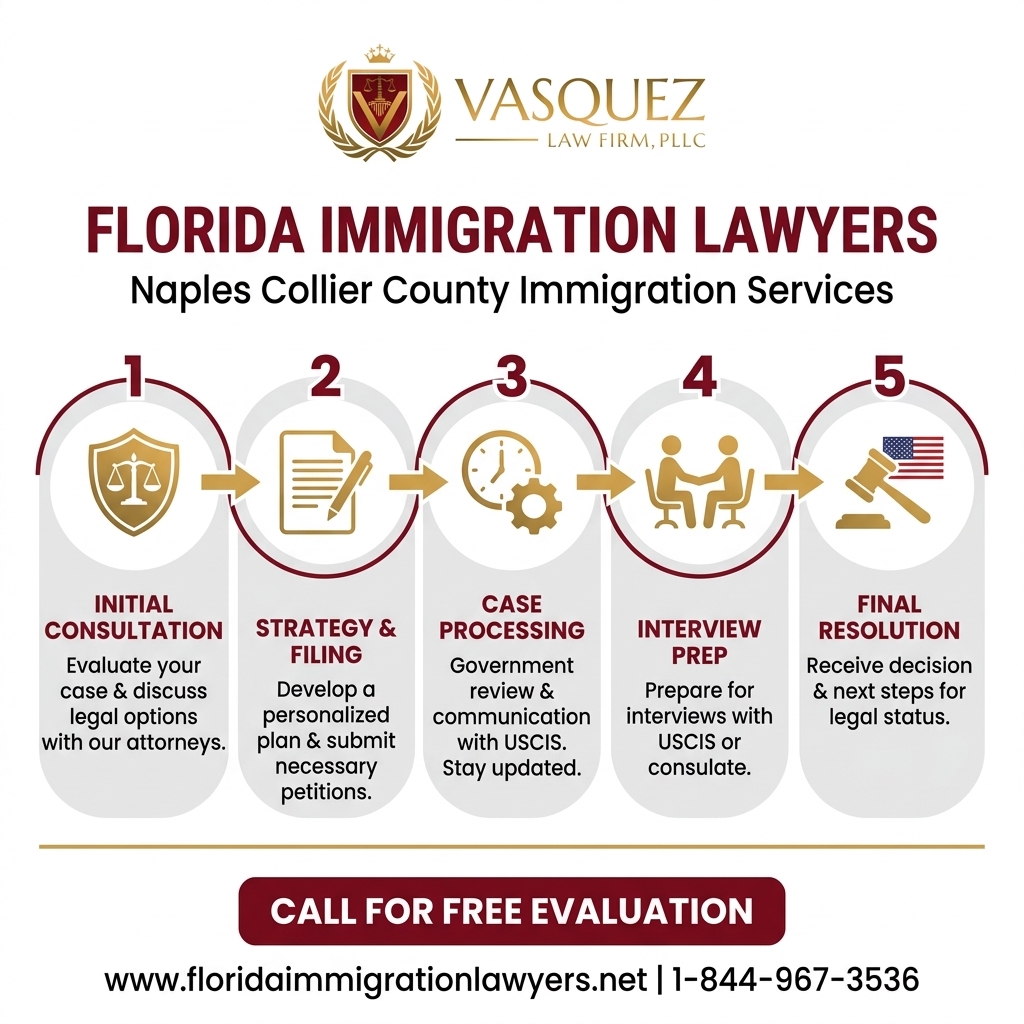 VASQUEZ
LAW FIRM, PLLC

FLORIDA IMMIGRATION LAWYERS
Naples Collier County Immigration Services

1
INITIAL CONSULTATION
Evaluate your case & discuss legal options with our attorneys.

2
STRATEGY & FILING
Develop a personalized plan & submit necessary petitions.

3
CASE PROCESSING
Government review & communication with USCIS. Stay updated.

4
INTERVIEW PREP
Prepare for interviews with USCIS or consulate.

5
FINAL RESOLUTION
Receive decision & next steps for legal status.

CALL FOR FREE EVALUATION

www.floridaimmigrationlawyers.net | 1-844-967-3536