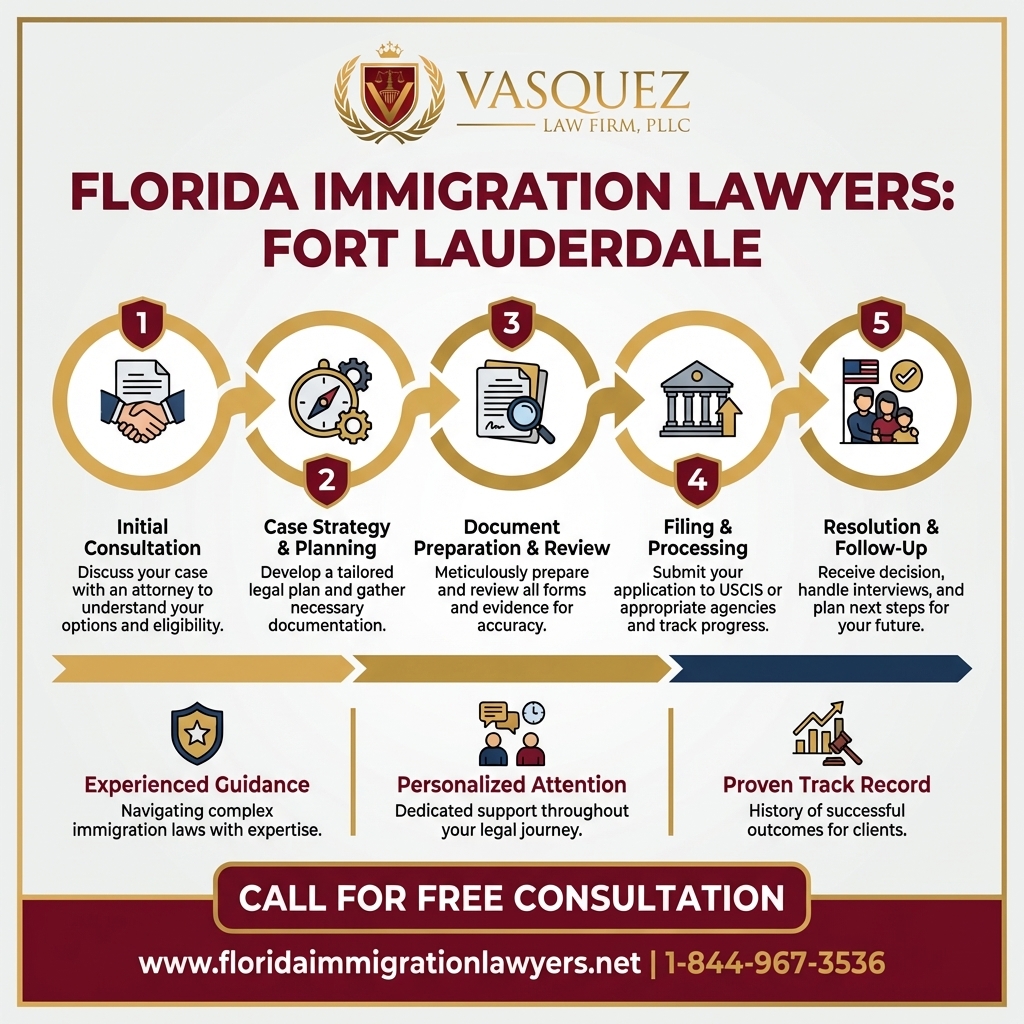 VASQUEZ
LAW FIRM, PLLC

FLORIDA IMMIGRATION LAWYERS: FORT LAUDERDALE

1
Initial Consultation
Discuss your case with an attorney to understand your options and eligibility.

2
Case Strategy & Planning
Develop a tailored legal plan and gather necessary documentation.

3
Document Preparation & Review
Meticulously prepare and review all forms and evidence for accuracy.

4
Filing & Processing
Submit your application to USCIS or appropriate agencies and track progress.

5
Resolution & Follow-Up
Receive decision, handle interviews, and plan next steps for your future.

Experienced Guidance
Navigating complex immigration laws with expertise.

Personalized Attention
Dedicated support throughout your legal journey.

Proven Track Record
History of successful outcomes for clients.

CALL FOR FREE CONSULTATION

www.floridaimmigrationlawyers.net | 1-844-967-3536