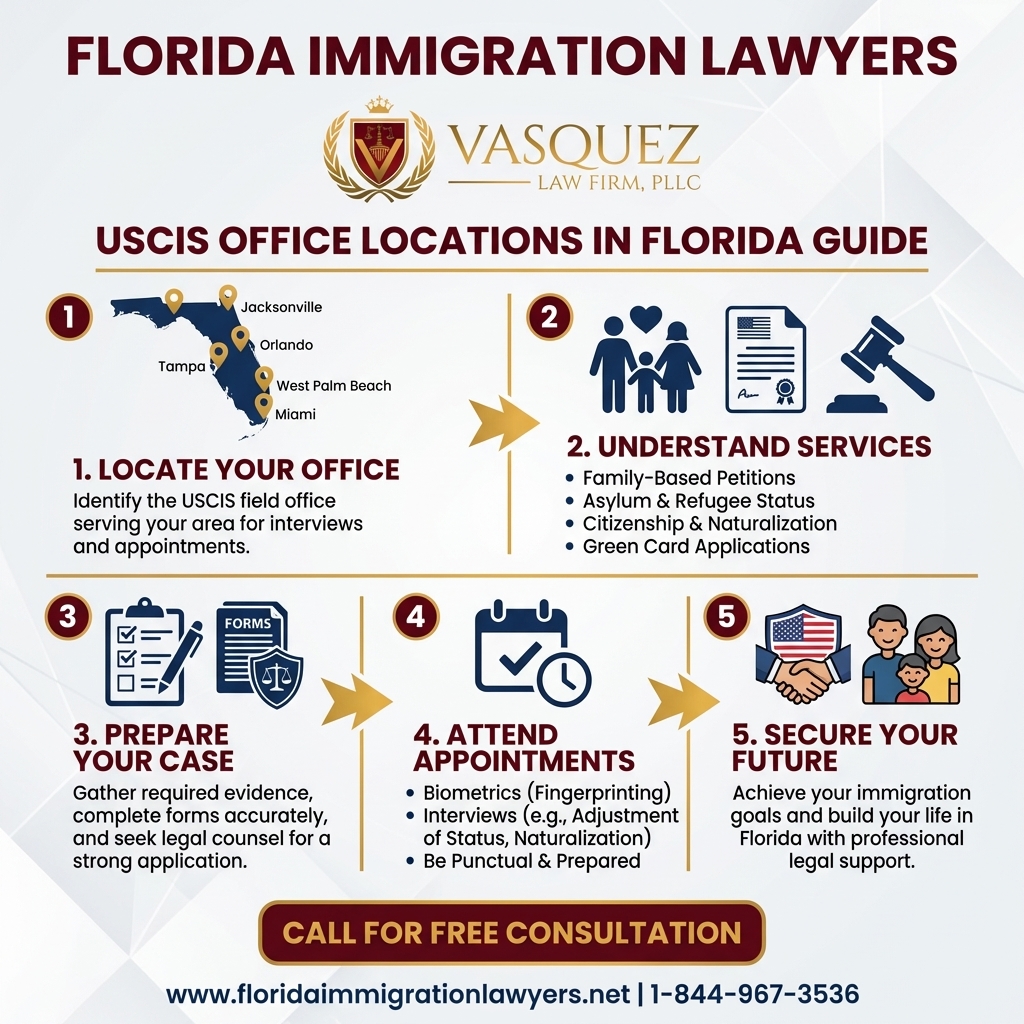 FLORIDA IMMIGRATION LAWYERS

VASQUEZ
LAW FIRM, PLLC

USCIS OFFICE LOCATIONS IN FLORIDA GUIDE

1

Jacksonville
Orlando
Tampa
West Palm Beach
Miami

1. LOCATE YOUR OFFICE
Identify the USCIS field office serving your area for interviews and appointments.

2

2. UNDERSTAND SERVICES
• Family-Based Petitions
• Asylum & Refugee Status
• Citizenship & Naturalization
• Green Card Applications

3

FORMS

3. PREPARE YOUR CASE
Gather required evidence, complete forms accurately, and seek legal counsel for a strong application.

4

4. ATTEND APPOINTMENTS
• Biometrics (Fingerprinting)
• Interviews (e.g., Adjustment of Status, Naturalization)
• Be Punctual & Prepared

5

5. SECURE YOUR FUTURE
Achieve your immigration goals and build your life in Florida with professional legal support.

CALL FOR FREE CONSULTATION

www.floridaimmigrationlawyers.net | 1-844-967-3536