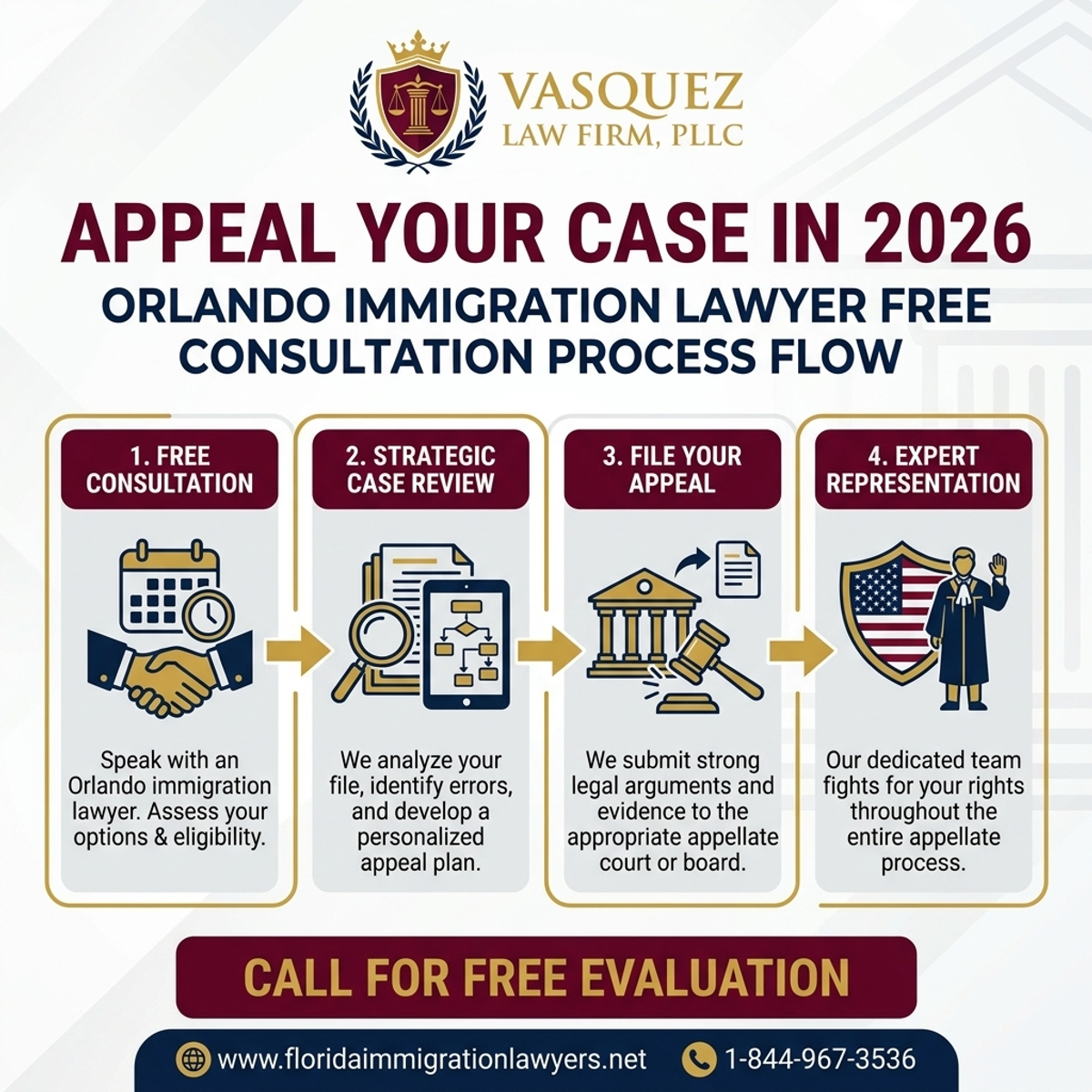 VASQUEZ
LAW FIRM, PLLC

APPEAL YOUR CASE IN 2026

ORLANDO IMMIGRATION LAWYER FREE CONSULTATION PROCESS FLOW

1. FREE CONSULTATION

Speak with an Orlando immigration lawyer. Assess your options & eligibility.

2. STRATEGIC CASE REVIEW

We analyze your file, identify errors, and develop a personalized appeal plan.

3. FILE YOUR APPEAL

We submit strong legal arguments and evidence to the appropriate appellate court or board.

4. EXPERT REPRESENTATION

Our dedicated team fights for your rights throughout the entire appellate process.

CALL FOR FREE EVALUATION

www.floridaimmigrationlawyers.net 1-844-967-3536