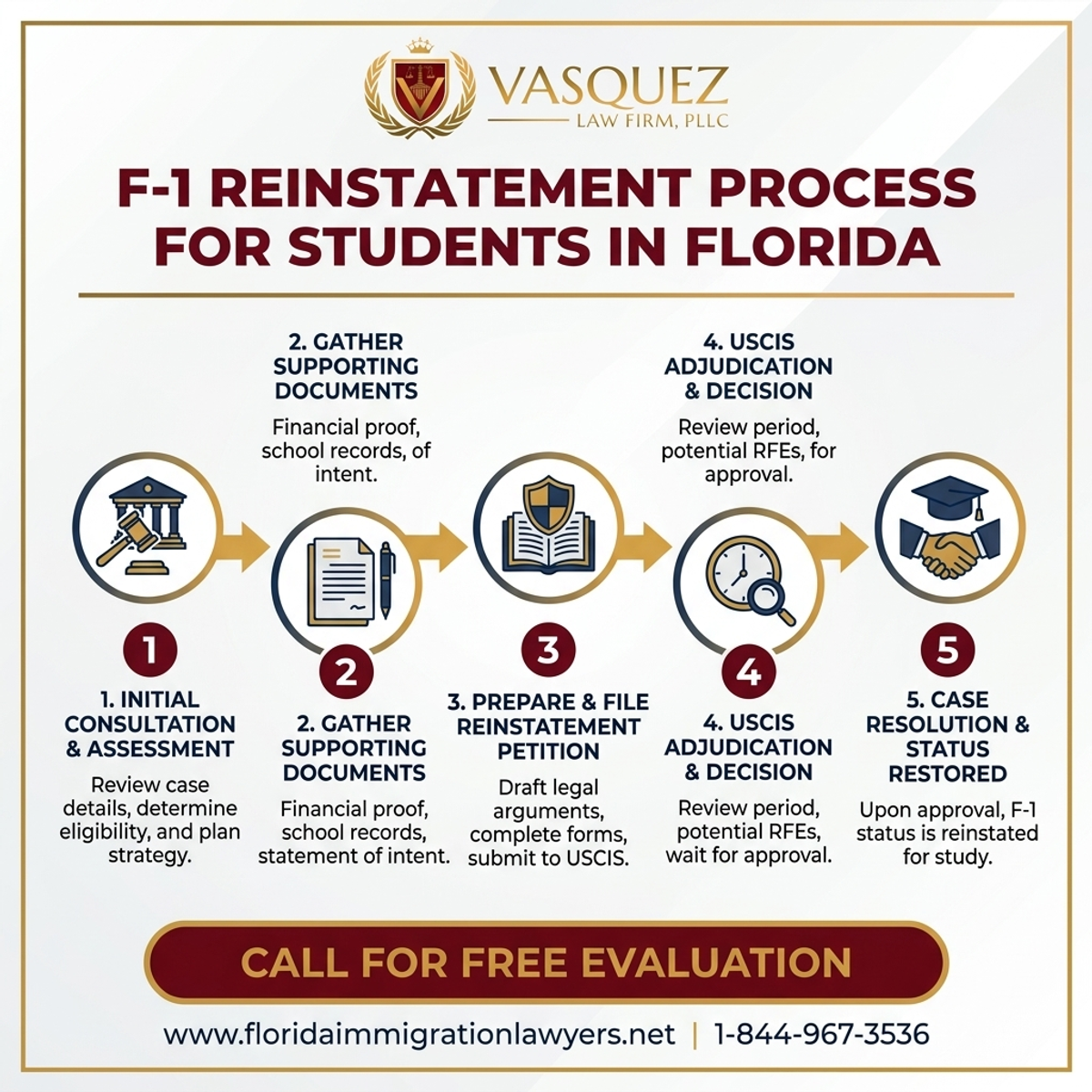 VASQUEZ
LAW FIRM, PLLC

F-1 REINSTATEMENT PROCESS FOR STUDENTS IN FLORIDA

2. GATHER SUPPORTING DOCUMENTS

Financial proof, school records, of intent.

4. USCIS ADJUDICATION & DECISION

Review period, potential RFEs, for approval.

1

1. INITIAL CONSULTATION & ASSESSMENT

Review case details, determine eligibility, and plan strategy.

2

2. GATHER SUPPORTING DOCUMENTS

Financial proof, school records, statement of intent.

3

3. PREPARE & FILE REINSTATEMENT PETITION

Draft legal arguments, complete forms, submit to USCIS.

4

4. USCIS ADJUDICATION & DECISION

Review period, potential RFEs, wait for approval.

5

5. CASE RESOLUTION & STATUS RESTORED

Upon approval, F-1 status is reinstated for study.

CALL FOR FREE EVALUATION

www.floridaimmigrationlawyers.net | 1-844-967-3536