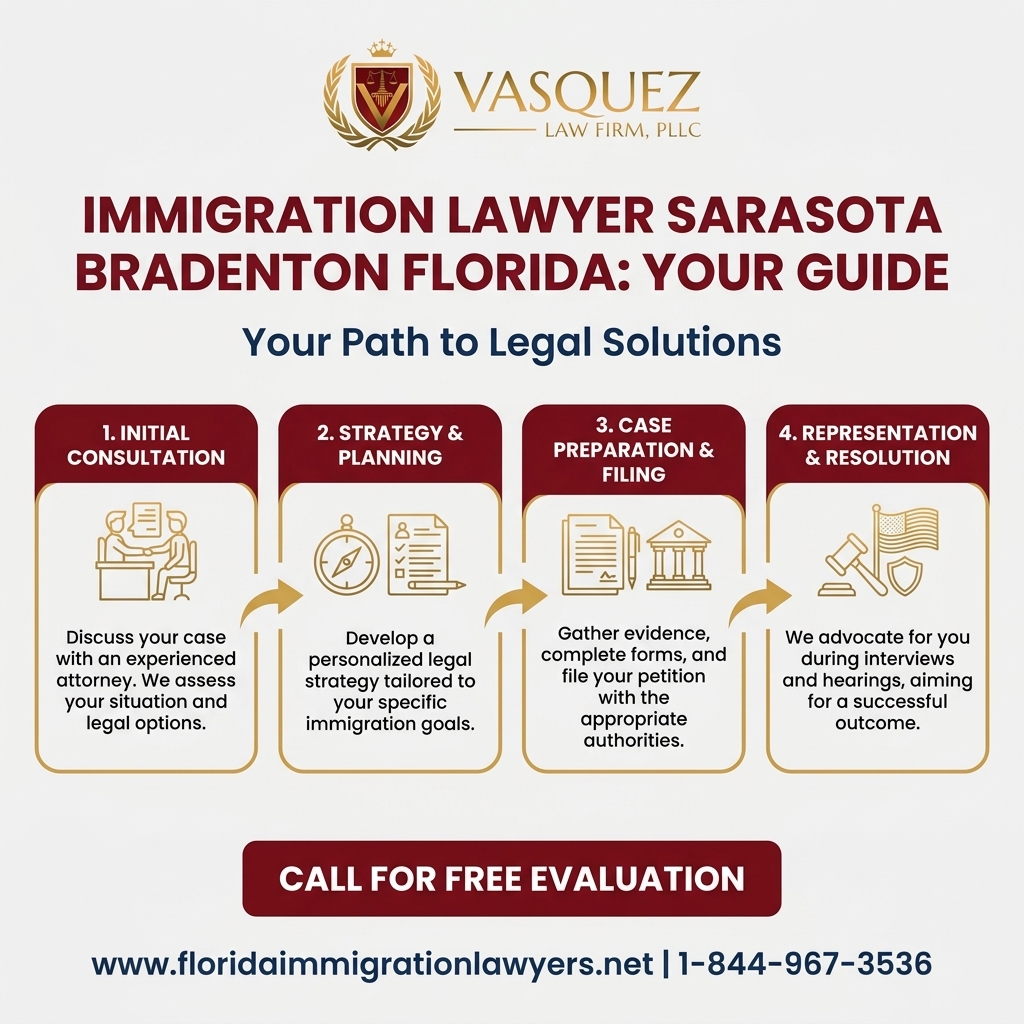 VASQUEZ
LAW FIRM, PLLC

IMMIGRATION LAWYER SARASOTA BRADENTON FLORIDA: YOUR GUIDE

Your Path to Legal Solutions

1. INITIAL CONSULTATION

Discuss your case with an experienced attorney. We assess your situation and legal options.

2. STRATEGY & PLANNING

Develop a personalized legal strategy tailored to your specific immigration goals.

3. CASE PREPARATION & FILING

Gather evidence, complete forms, and file your petition with the appropriate authorities.

4. REPRESENTATION & RESOLUTION

We advocate for you during interviews and hearings, aiming for a successful outcome.

CALL FOR FREE EVALUATION

www.floridaimmigrationlawyers.net | 1-844-967-3536