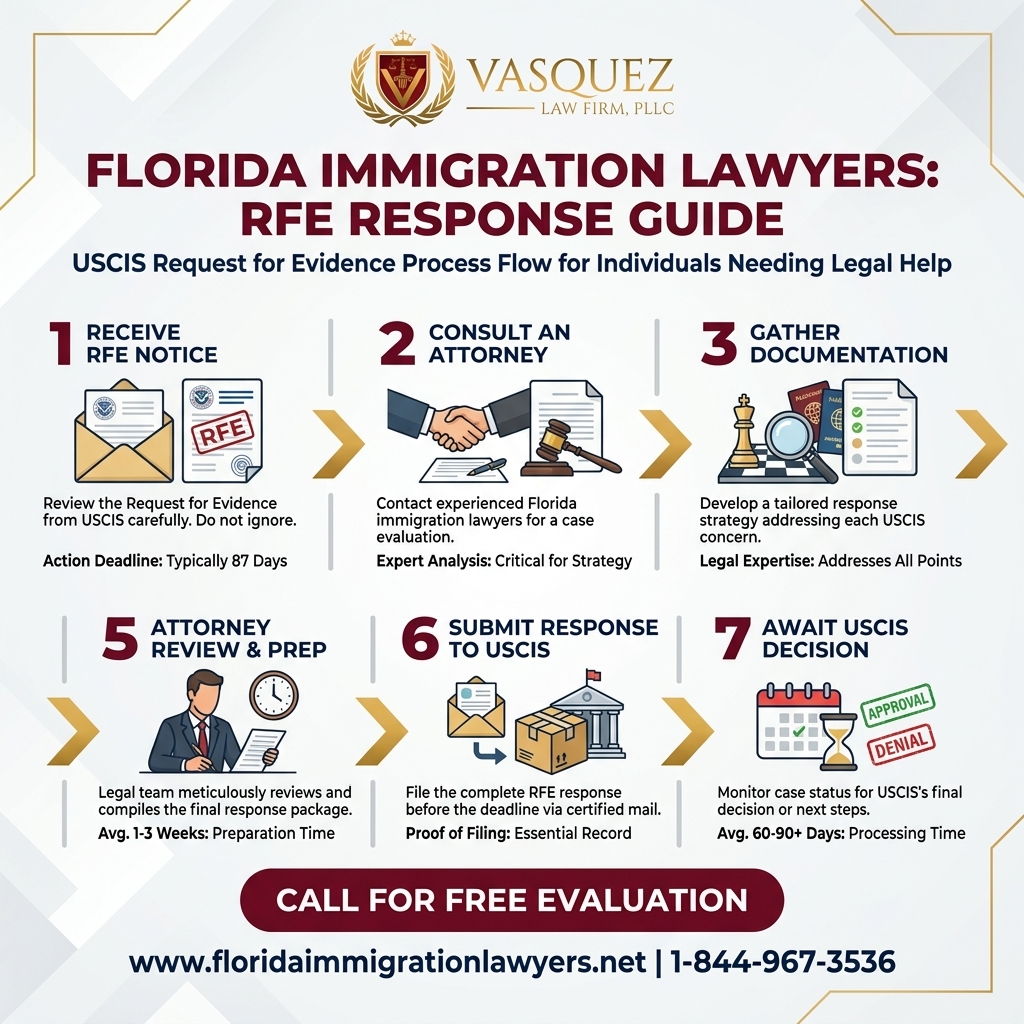 VASQUEZ
LAW FIRM, PLLC

FLORIDA IMMIGRATION LAWYERS: RFE RESPONSE GUIDE

USCIS Request for Evidence Process Flow for Individuals Needing Legal Help

1 RECEIVE RFE NOTICE

RFE

Review the Request for Evidence from USCIS carefully. Do not ignore.

Action Deadline: Typically 87 Days

2 CONSULT AN ATTORNEY

Contact experienced Florida immigration lawyers for a case evaluation.

Expert Analysis: Critical for Strategy

3 GATHER DOCUMENTATION

Develop a tailored response strategy addressing each USCIS concern.

Legal Expertise: Addresses All Points

5 ATTORNEY REVIEW & PREP

Legal team meticulously reviews and compiles the final response package.

Avg. 1-3 Weeks: Preparation Time

6 SUBMIT RESPONSE TO USCIS

File the complete RFE response before the deadline via certified mail.

Proof of Filing: Essential Record

7 AWAIT USCIS DECISION

APPROVAL

DENIAL

Monitor case status for USCIS's final decision or next steps.

Avg. 60-90+ Days: Processing Time

CALL FOR FREE EVALUATION

www.floridaimmigrationlawyers.net | 1-844-967-3536