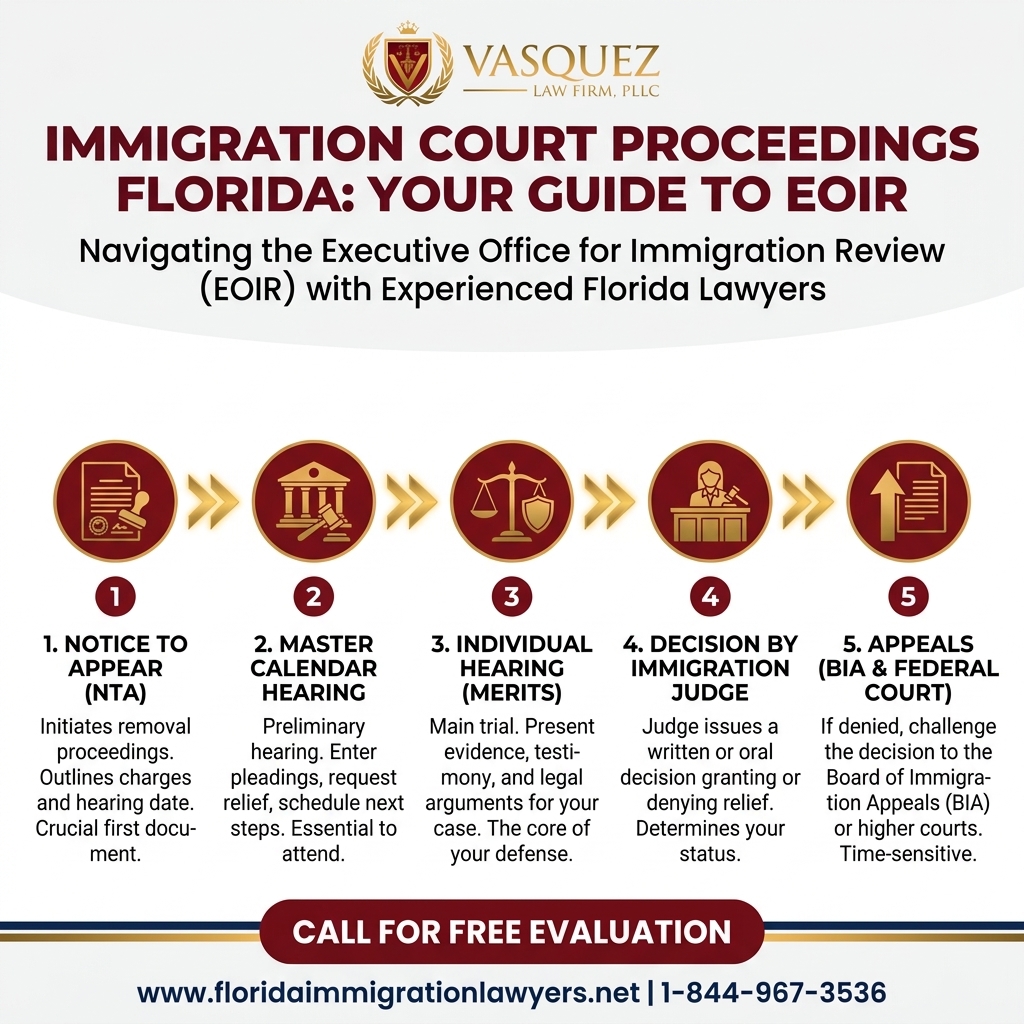 VASQUEZ
LAW FIRM, PLLC

IMMIGRATION COURT PROCEEDINGS FLORIDA: YOUR GUIDE TO EOIR

Navigating the Executive Office for Immigration Review (EOIR) with Experienced Florida Lawyers

1

1. NOTICE TO APPEAR (NTA)

Initiates removal proceedings. Outlines charges and hearing date. Crucial first document.

2

2. MASTER CALENDAR HEARING

Preliminary hearing. Enter pleadings, request relief, schedule next steps. Essential to attend.

3

3. INDIVIDUAL HEARING (MERITS)

Main trial. Present evidence, testimony, and legal arguments for your case. The core of your defense.

4

4. DECISION BY IMMIGRATION JUDGE

Judge issues a written or oral decision granting or denying relief. Determines your status.

5

5. APPEALS (BIA & FEDERAL COURT)

If denied, challenge the decision to the Board of Immigration Appeals (BIA) or higher courts. Time-sensitive.

CALL FOR FREE EVALUATION

www.floridaimmigrationlawyers.net | 1-844-967-3536