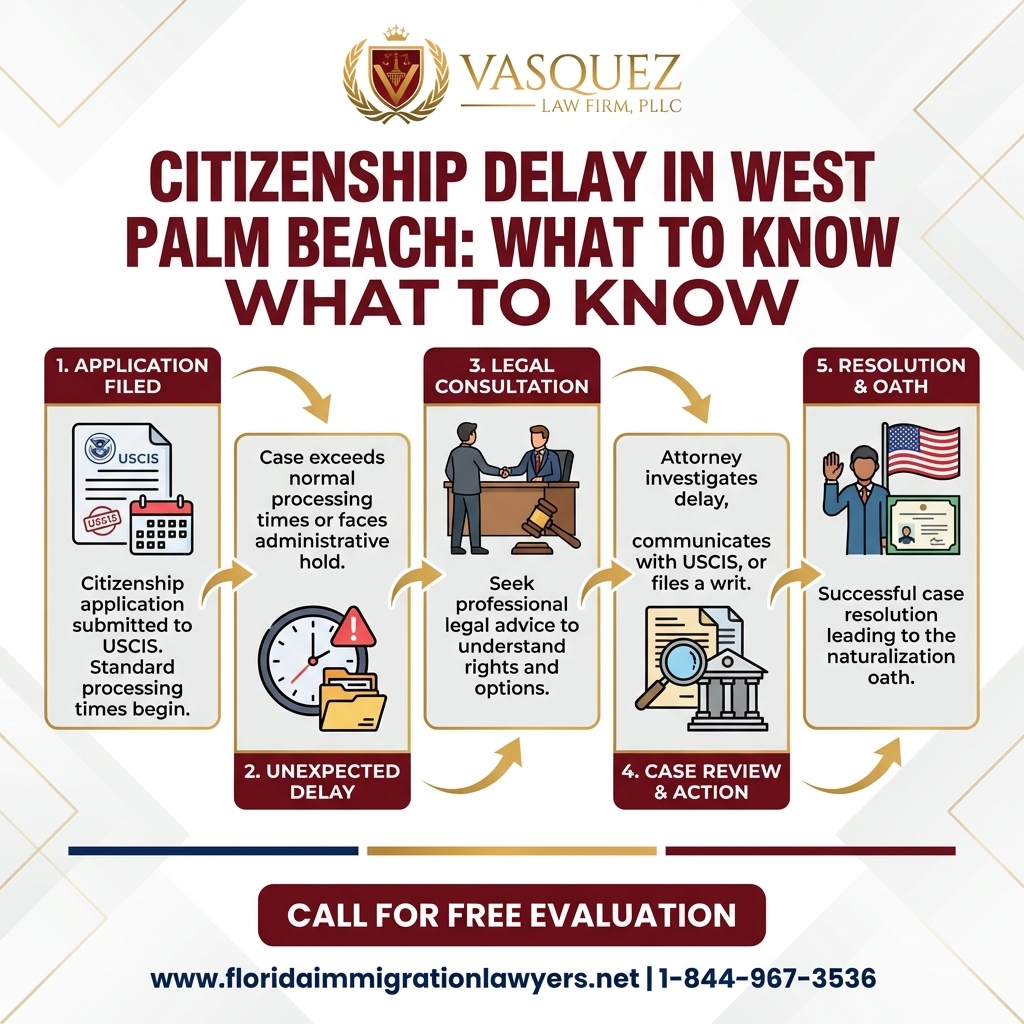 VASQUEZ
LAW FIRM, PLLC

CITIZENSHIP DELAY IN WEST PALM BEACH: WHAT TO KNOW
WHAT TO KNOW

1. APPLICATION FILED

USCIS

USCIS

Citizenship application submitted to USCIS. Standard processing times begin.

Case exceeds normal processing times or faces administrative hold.

2. UNEXPECTED DELAY

3. LEGAL CONSULTATION

Seek professional legal advice to understand rights and options.

Attorney investigates delay,

communicates with USCIS, or files a writ.

4. CASE REVIEW & ACTION

5. RESOLUTION & OATH

Successful case resolution leading to the naturalization oath.

CALL FOR FREE EVALUATION

www.floridaimmigrationlawyers.net | 1-844-967-3536