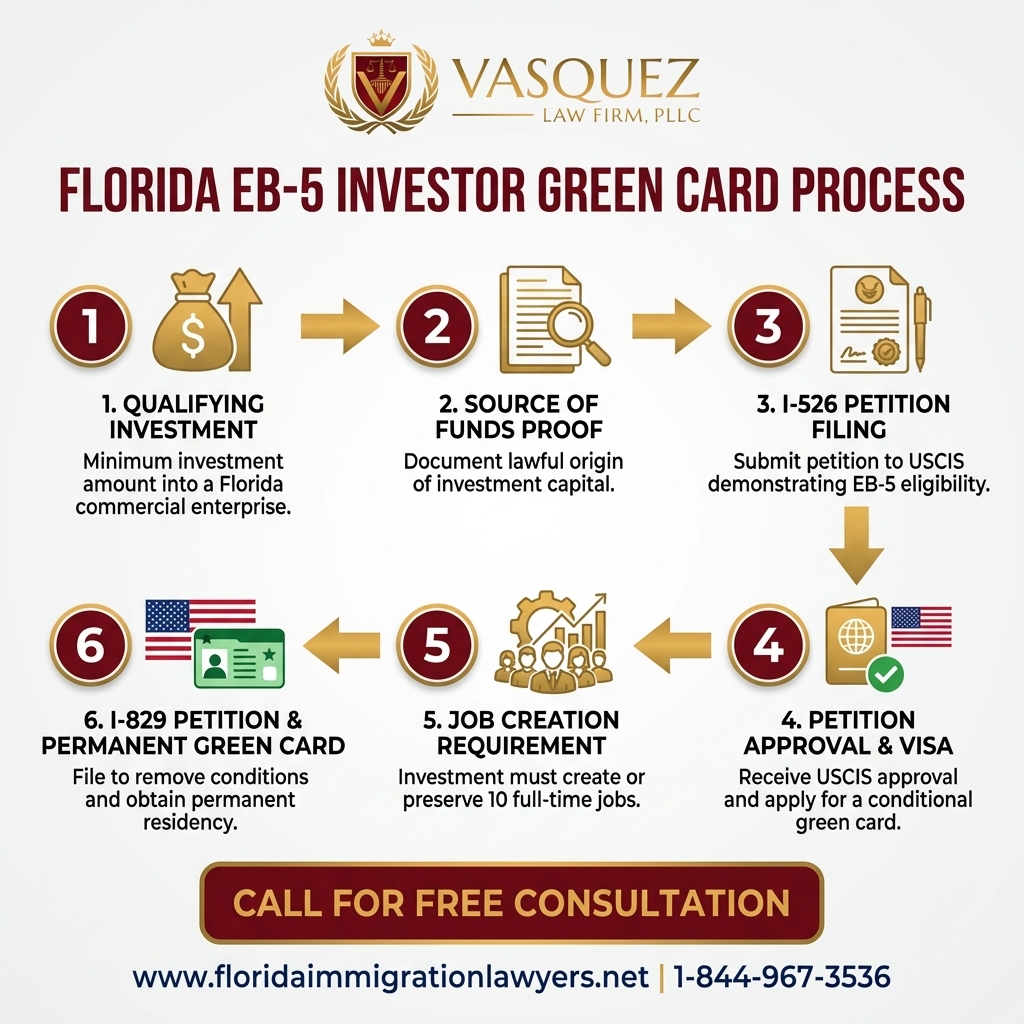 VASQUEZ
LAW FIRM, PLLC

FLORIDA EB-5 INVESTOR GREEN CARD PROCESS

1

1. QUALIFYING INVESTMENT
Minimum investment amount into a Florida commercial enterprise.

2

2. SOURCE OF FUNDS PROOF
Document lawful origin of investment capital.

3

3. I-526 PETITION FILING
Submit petition to USCIS demonstrating EB-5 eligibility.

4

4. PETITION APPROVAL & VISA
Receive USCIS approval and apply for a conditional green card.

5

5. JOB CREATION REQUIREMENT
Investment must create or preserve 10 full-time jobs.

6

6. I-829 PETITION & PERMANENT GREEN CARD
File to remove conditions and obtain permanent residency.

CALL FOR FREE CONSULTATION

www.floridaimmigrationlawyers.net | 1-844-967-3536