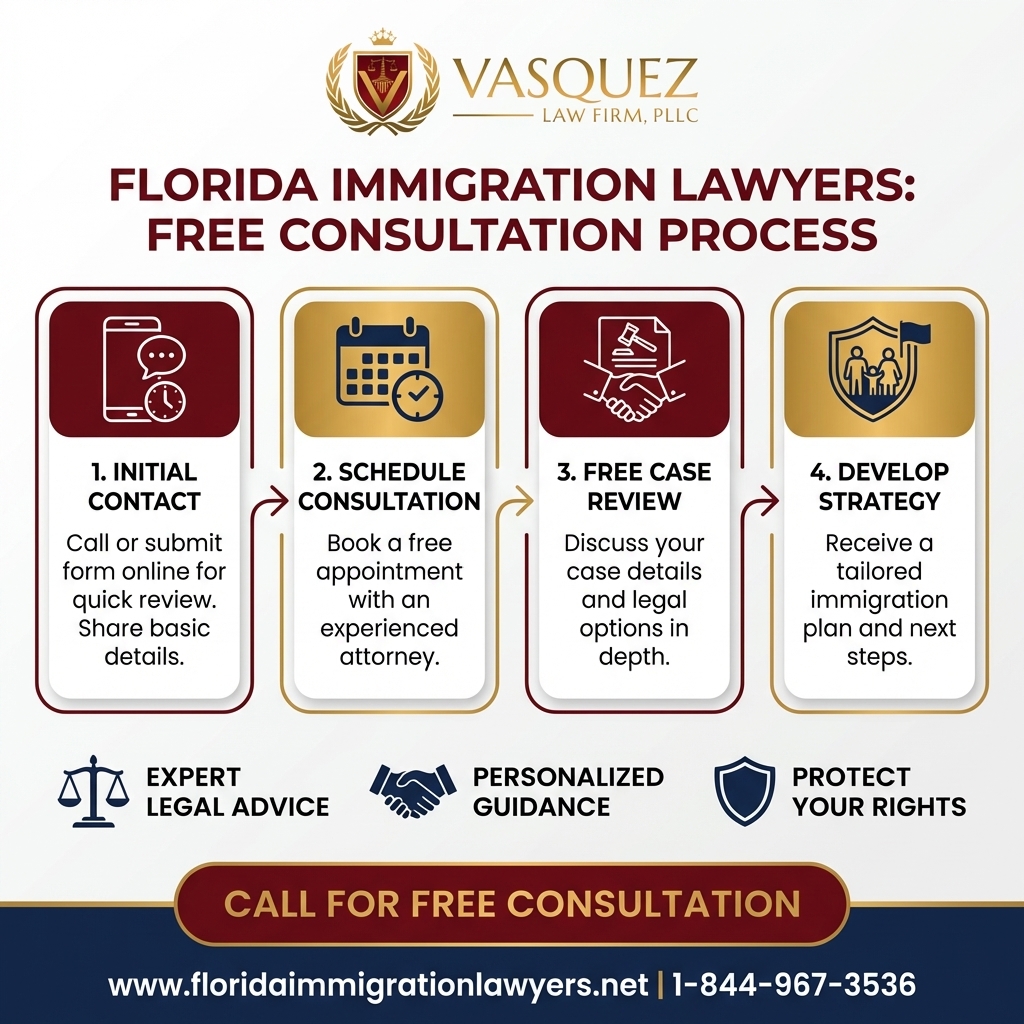 VASQUEZ
LAW FIRM, PLLC

FLORIDA IMMIGRATION LAWYERS: FREE CONSULTATION PROCESS

1. INITIAL CONTACT
Call or submit form online for quick review. Share basic details.

2. SCHEDULE CONSULTATION
Book a free appointment with an experienced attorney.

3. FREE CASE REVIEW
Discuss your case details and legal options in depth.

4. DEVELOP STRATEGY
Receive a tailored immigration plan and next steps.

EXPERT LEGAL ADVICE

PERSONALIZED GUIDANCE

PROTECT YOUR RIGHTS

CALL FOR FREE CONSULTATION

www.floridaimmigrationlawyers.net | 1-844-967-3536