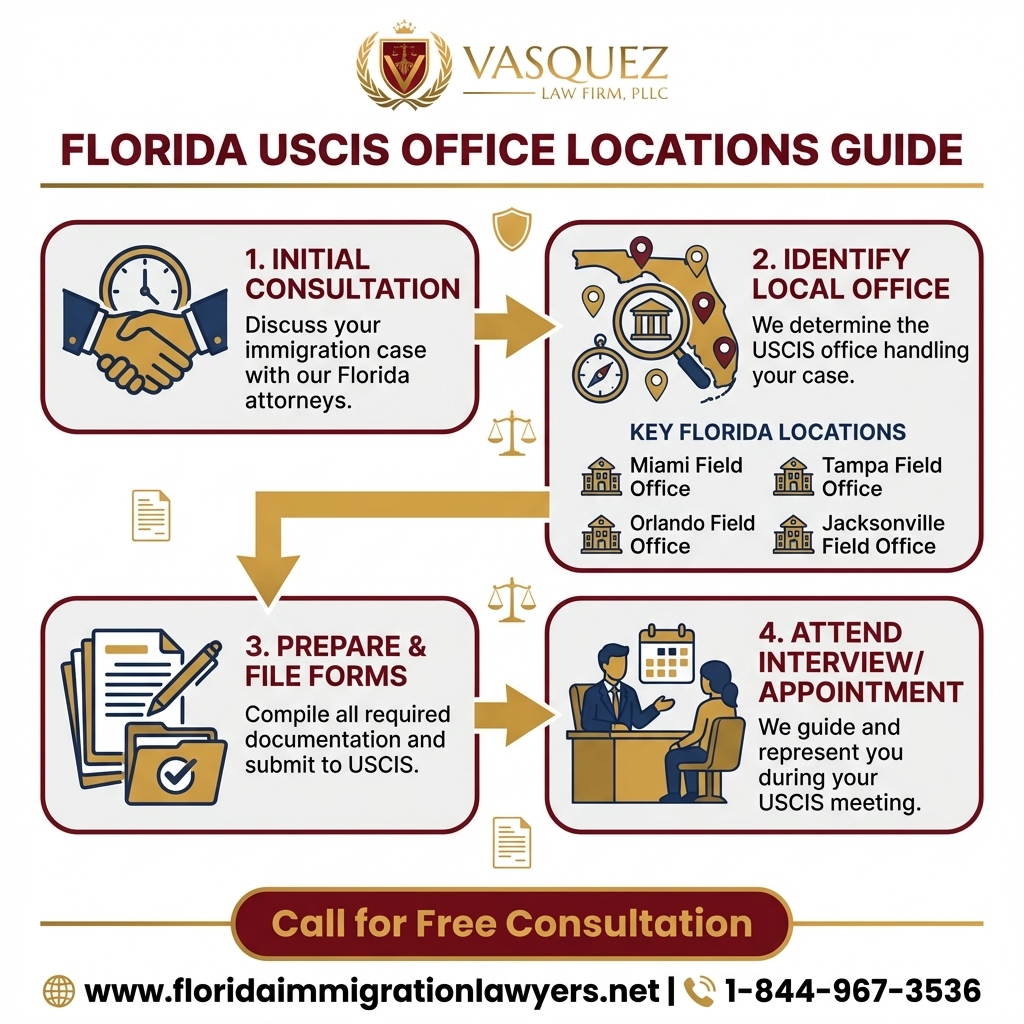 VASQUEZ
LAW FIRM, PLLC

FLORIDA USCIS OFFICE LOCATIONS GUIDE

1. INITIAL CONSULTATION
Discuss your immigration case with our Florida attorneys.

2. IDENTIFY LOCAL OFFICE
We determine the USCIS office handling your case.

KEY FLORIDA LOCATIONS
Miami Field Office
Tampa Field Office
Orlando Field Office
Jacksonville Field Office

3. PREPARE & FILE FORMS
Compile all required documentation and submit to USCIS.

4. ATTEND INTERVIEW/ APPOINTMENT
We guide and represent you during your USCIS meeting.

Call for Free Consultation

www.floridaimmigrationlawyers.net | 1-844-967-3536