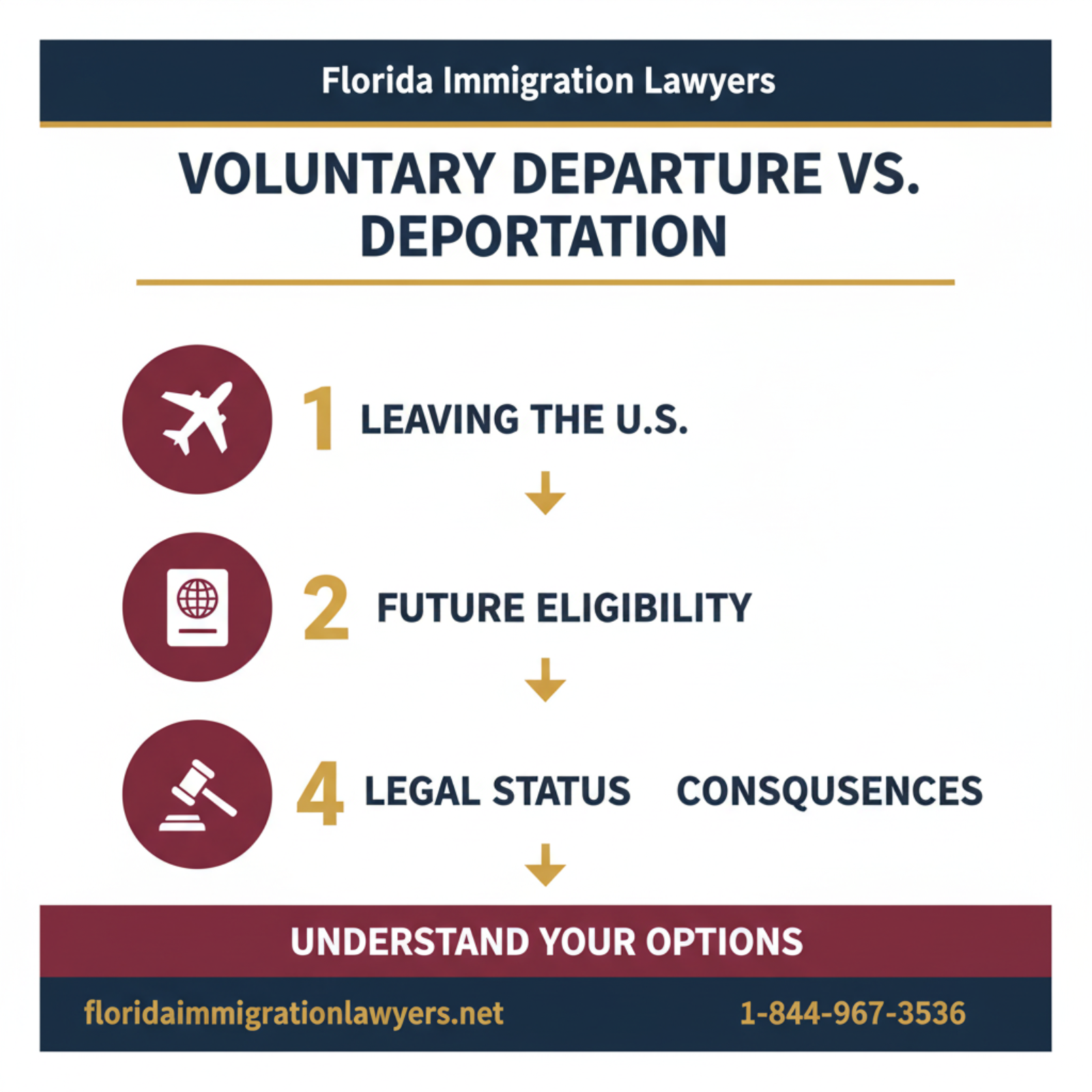 Florida Immigration Lawyers

VOLUNTARY DEPARTURE VS. DEPORTATION

1 LEAVING THE U.S.

2 FUTURE ELIGIBILITY

4 LEGAL STATUS CONSQUSENCES

UNDERSTAND YOUR OPTIONS

floridaimmigrationlawyers.net 1-844-967-3536