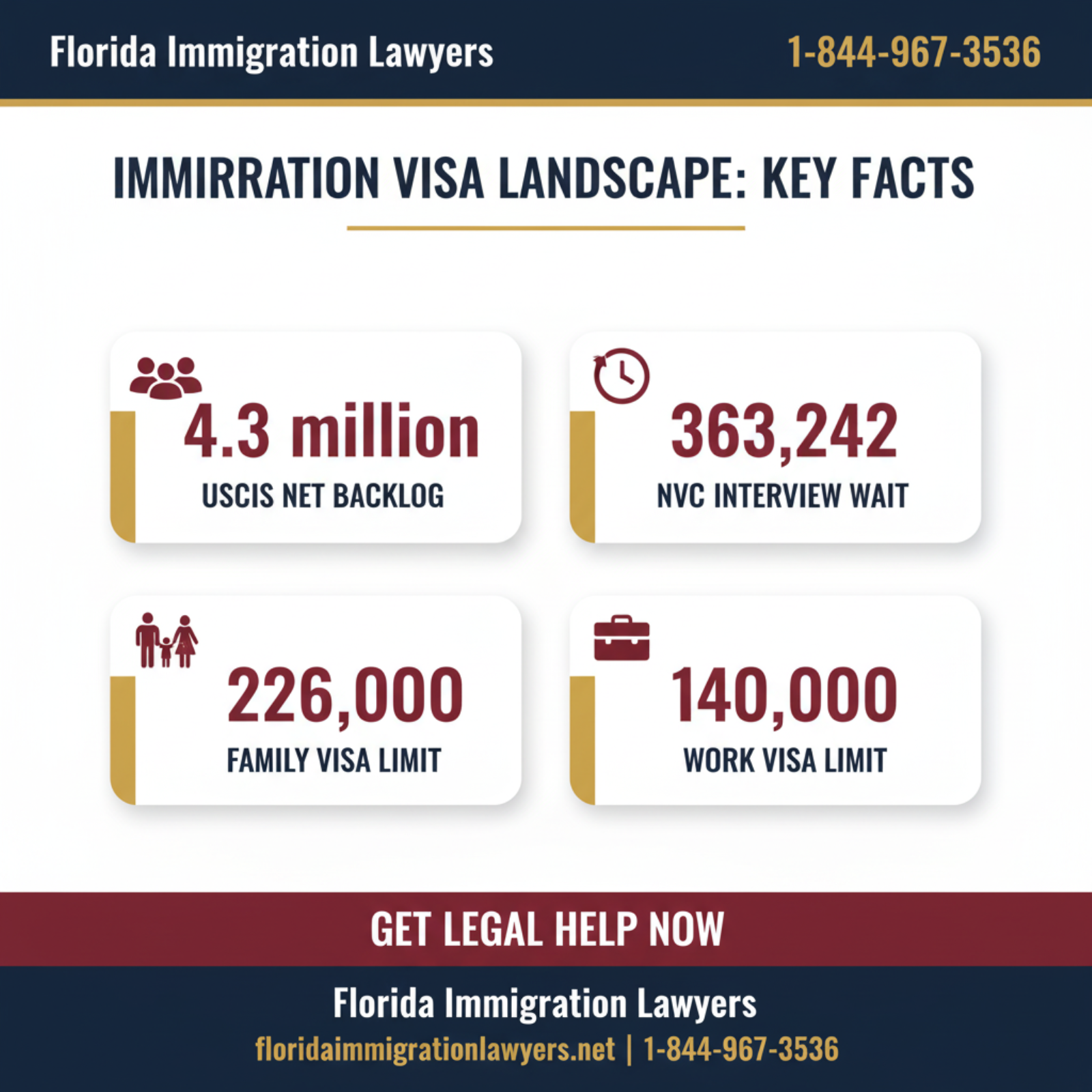 Florida Immigration Lawyers
1-844-967-3536

IMMIRRATION VISA LANDSCAPE: KEY FACTS

4.3 million
USCIS NET BACKLOG

363,242
NVC INTERVIEW WAIT

226,000
FAMILY VISA LIMIT

140,000
WORK VISA LIMIT

GET LEGAL HELP NOW

Florida Immigration Lawyers
floridaimmigrationlawyers.net | 1-844-967-3536