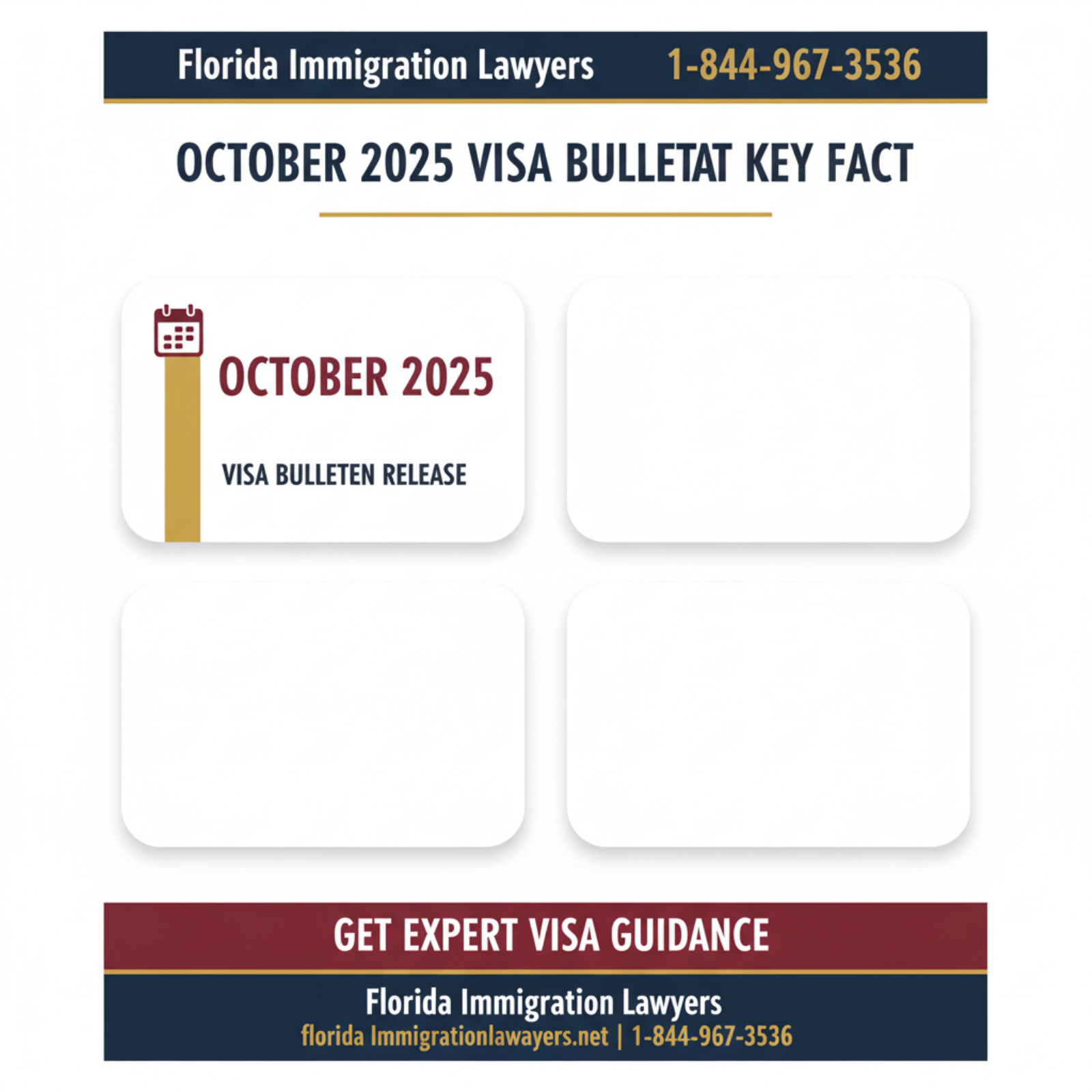 Florida Immigration Lawyers 1-844-967-3536

OCTOBER 2025 VISA BULLETAT KEY FACT

OCTOBER 2025

VISA BULLETEN RELEASE

GET EXPERT VISA GUIDANCE

Florida Immigration Lawyers
florida Immigrationlawayers.net | 1-844-967-3536