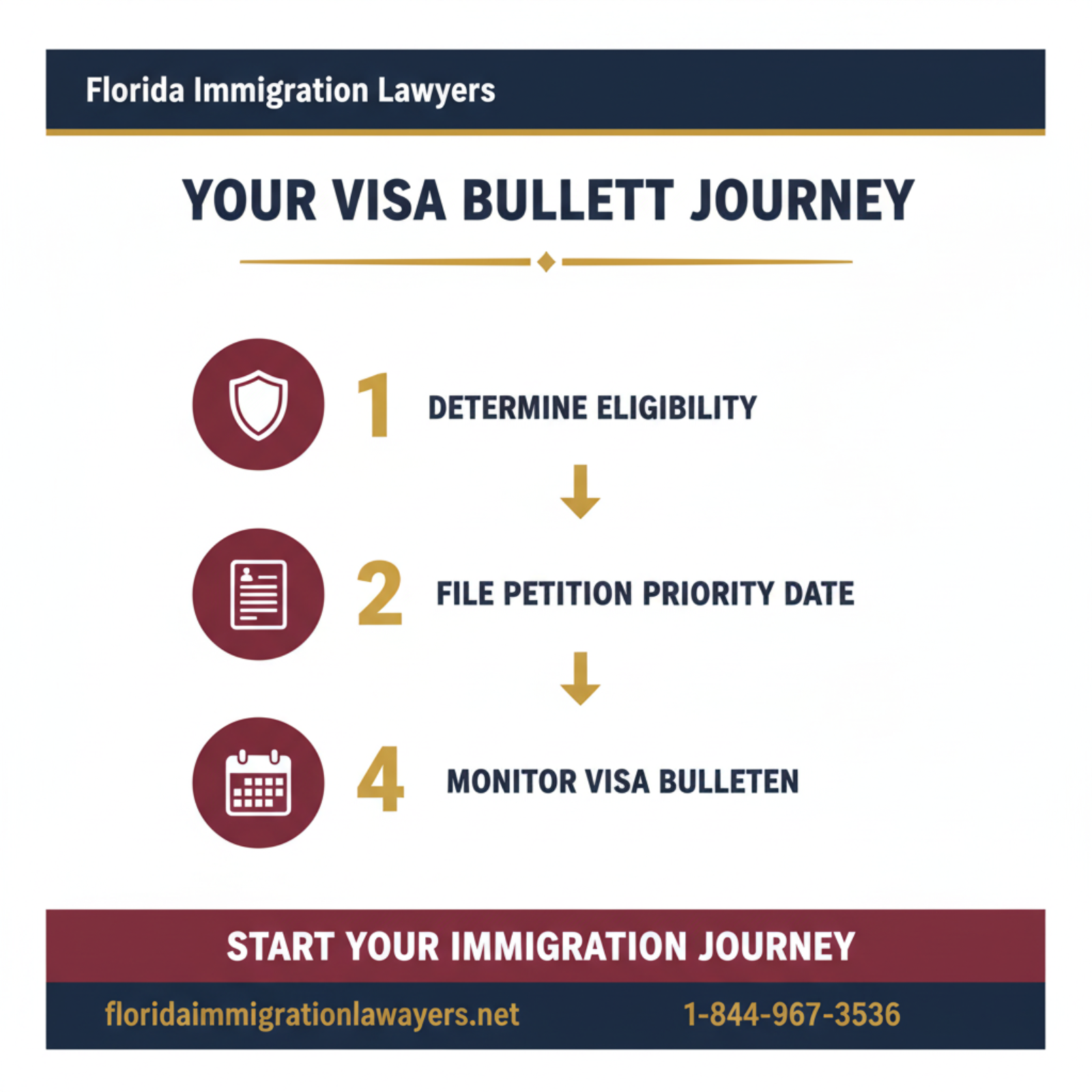 Florida Immigration Lawyers

YOUR VISA BULLETT JOURNEY

1 DETERMINE ELIGIBILITY

2 FILE PETITION PRIORITY DATE

4 MONITOR VISA BULLETEN

START YOUR IMMIGRATION JOURNEY

floridaimmigrationlawayers.net 1-844-967-3536