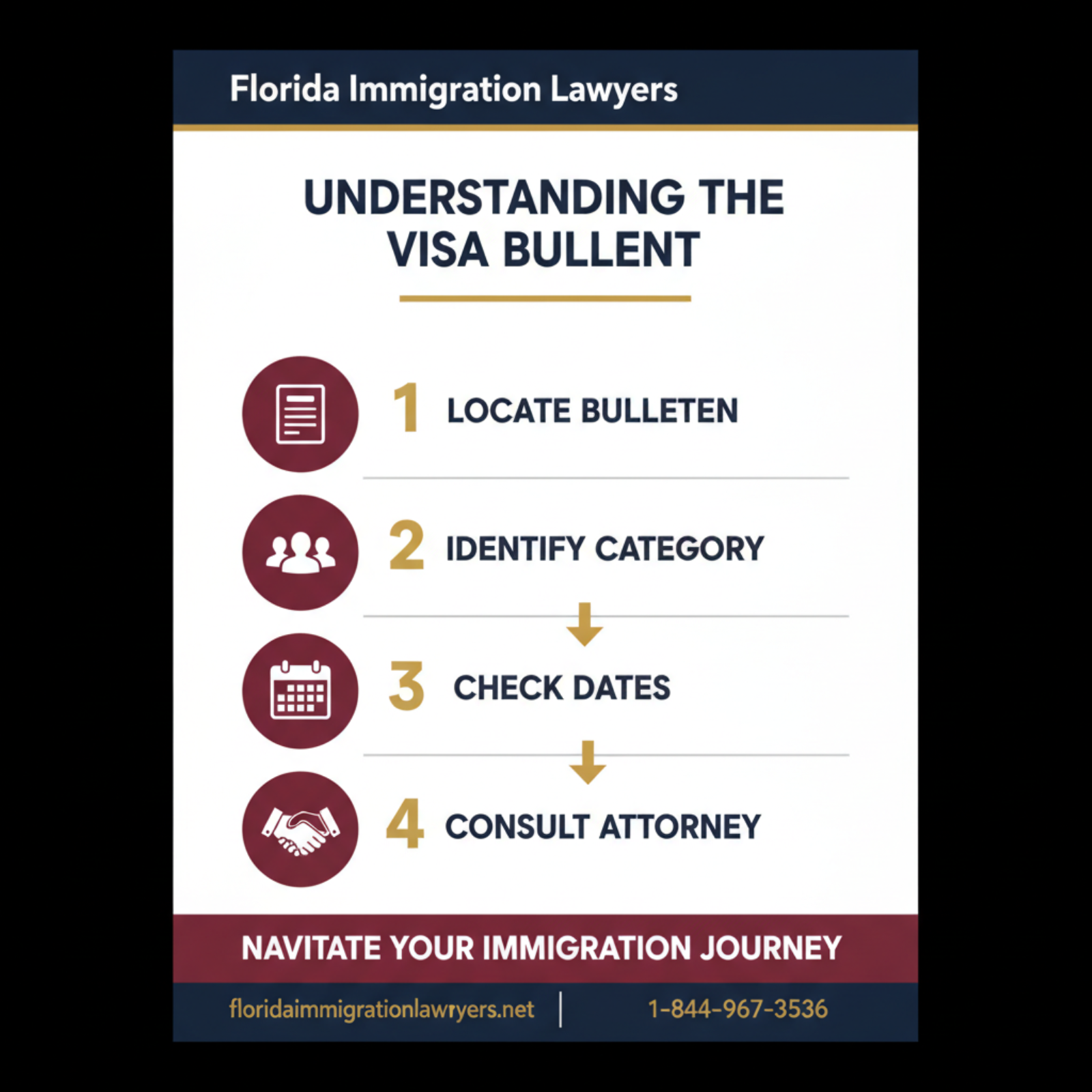 Florida Immigration Lawyers

UNDERSTANDING THE VISA BULLENT

1 LOCATE BULLETEN

2 IDENTIFY CATEGORY

3 CHECK DATES

4 CONSULT ATTORNEY

NAVITATE YOUR IMMIGRATION JOURNEY

floridaimmigrationlawryers.net | 1-844-967-3536