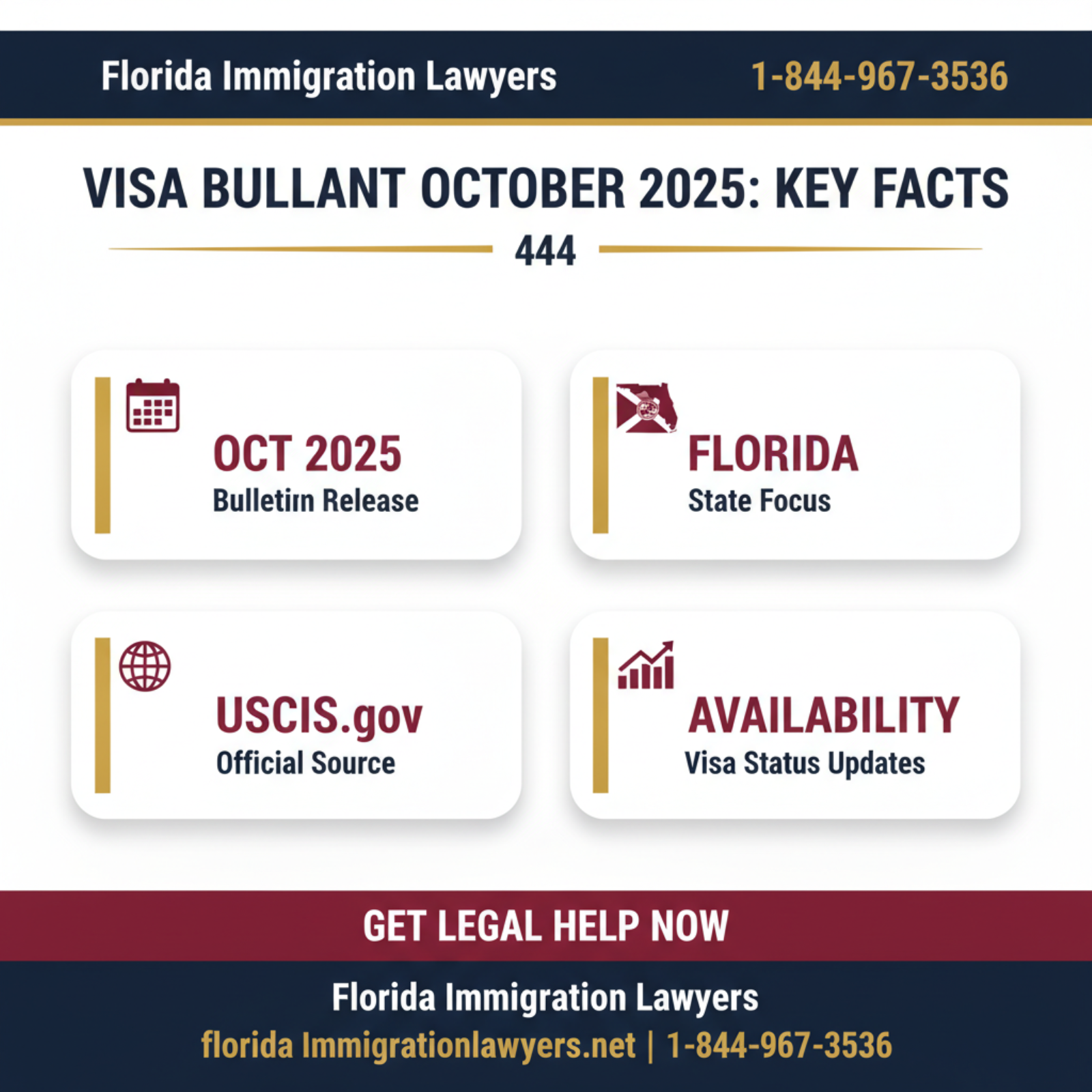 Florida Immigration Lawyers 1-844-967-3536

VISA BULLANT OCTOBER 2025: KEY FACTS

444

OCT 2025
Bulletin Release

FLORIDA
State Focus

USCIS.gov
Official Source

AVAILABILITY
Visa Status Updates

GET LEGAL HELP NOW

Florida Immigration Lawyers
florida Immigrationlawyers.net | 1-844-967-3536