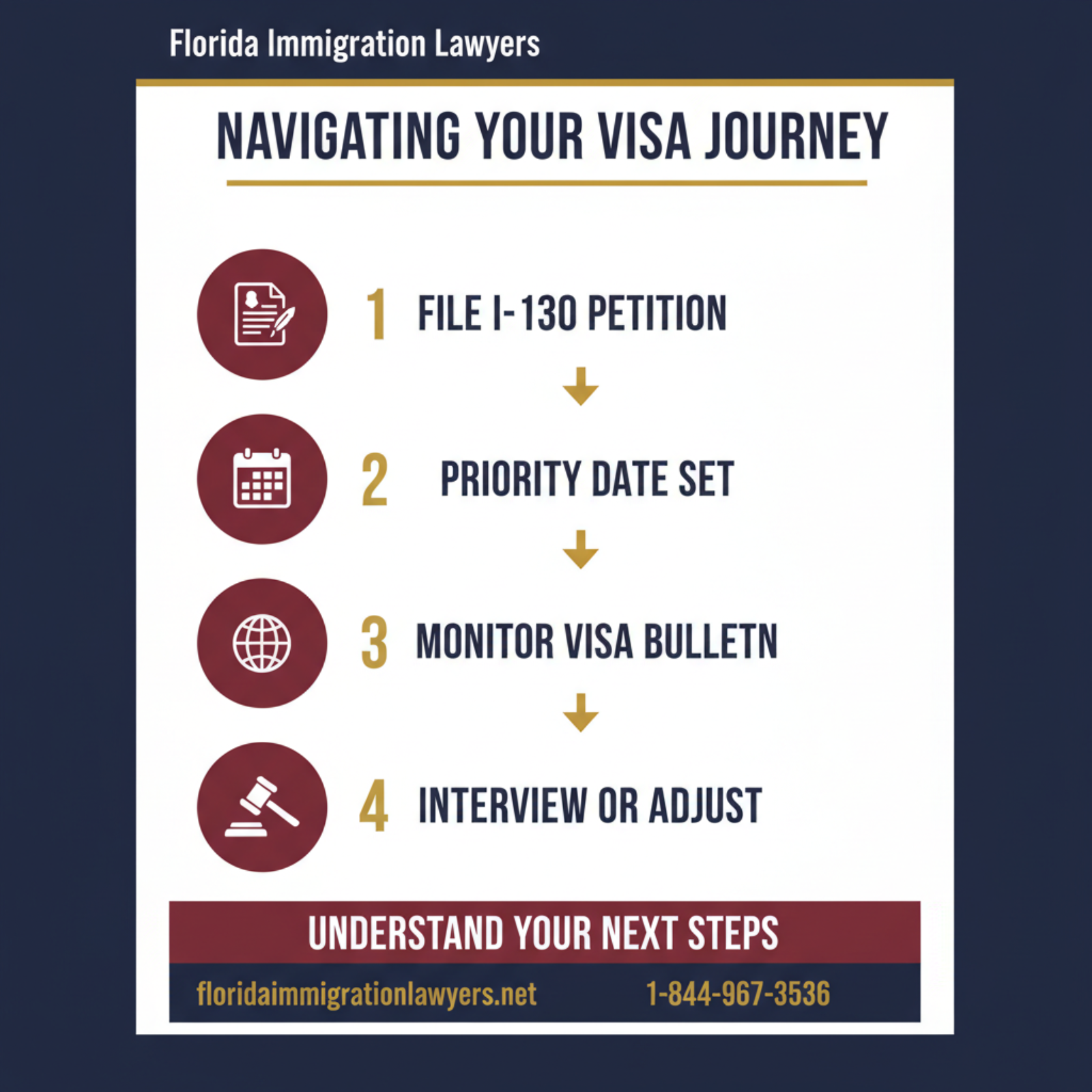 Florida Immigration Lawyers

NAVIGATING YOUR VISA JOURNEY

1 FILE I-130 PETITION

2 PRIORITY DATE SET

3 MONITOR VISA BULLETN

4 INTERVIEW OR ADJUST

UNDERSTAND YOUR NEXT STEPS

floridaimmigrationlawyers.net 1-844-967-3536