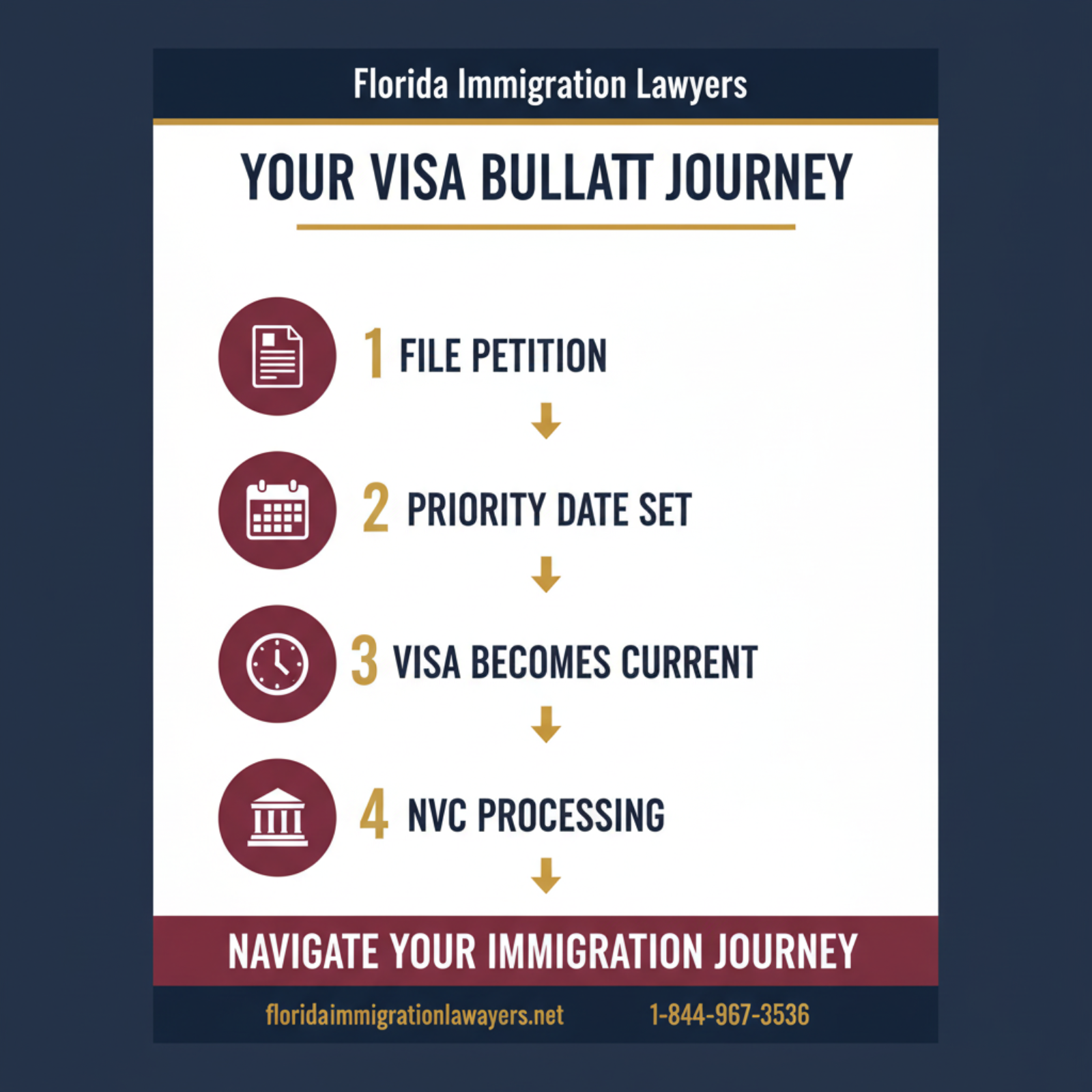 Florida Immigration Lawyers

YOUR VISA BULLATT JOURNEY

1 FILE PETITION

2 PRIORITY DATE SET

3 VISA BECOMES CURRENT

4 NVC PROCESSING

NAVIGATE YOUR IMMIGRATION JOURNEY

floridaimmigrationlawayers.net 1-844-967-3536