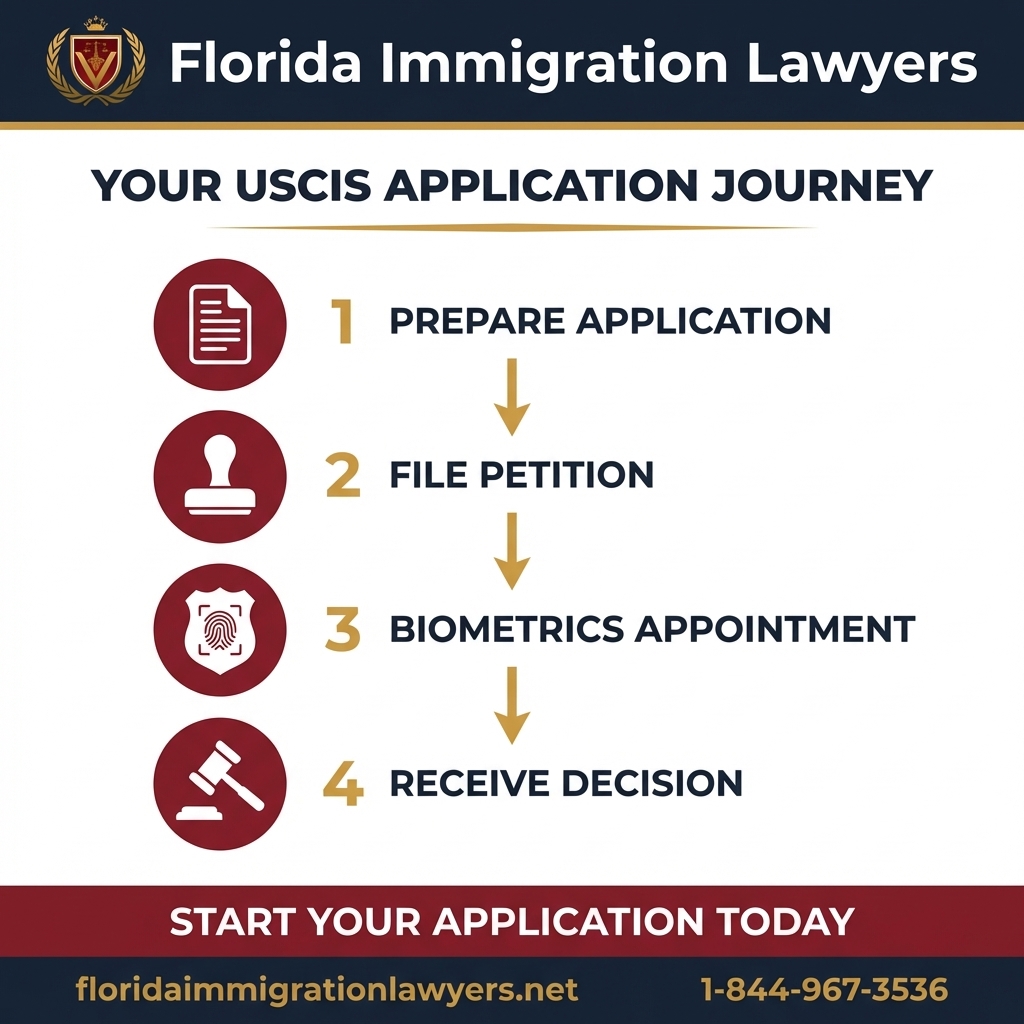 Florida Immigration Lawyers

YOUR USCIS APPLICATION JOURNEY

1 PREPARE APPLICATION

2 FILE PETITION

3 BIOMETRICS APPOINTMENT

4 RECEIVE DECISION

START YOUR APPLICATION TODAY

floridaimmigrationlawyers.net 1-844-967-3536