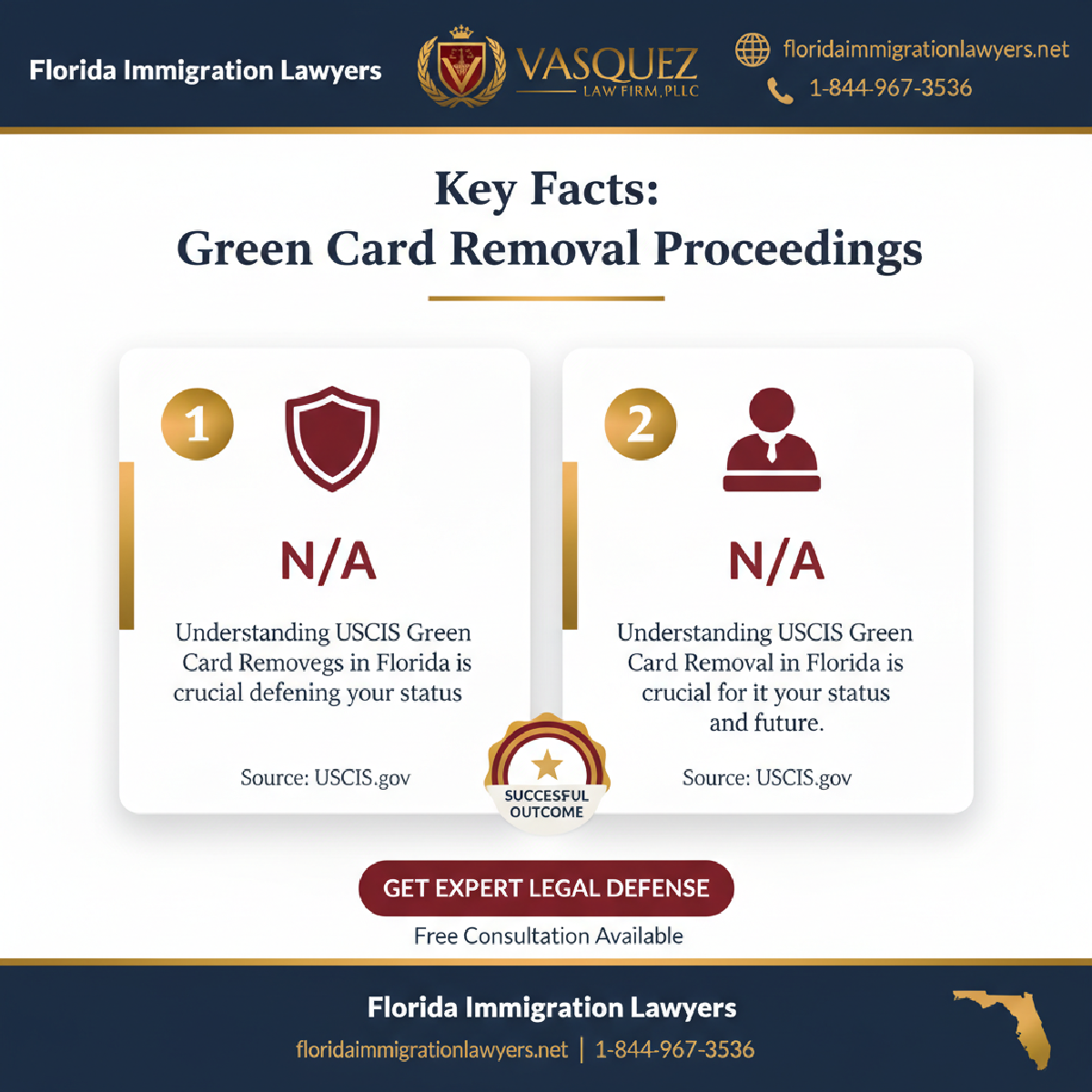 Florida Immigration Lawyers

VASQUEZ
LAW FIRM, PLLC

floridaimmigrationlawyers.net
1-844-967-3536

Key Facts:
Green Card Removal Proceedings

1

N/A

Understanding USCIS Green Card Removegs in Florida is crucial defening your status

Source: USCIS.gov

2

N/A

Understanding USCIS Green Card Removal in Florida is crucial for it your status and future.

Source: USCIS.gov

SUCCESFUL OUTCOME

GET EXPERT LEGAL DEFENSE

Free Consultation Available

Florida Immigration Lawyers

floridaimmigrationlawyers.net | 1-844-967-3536