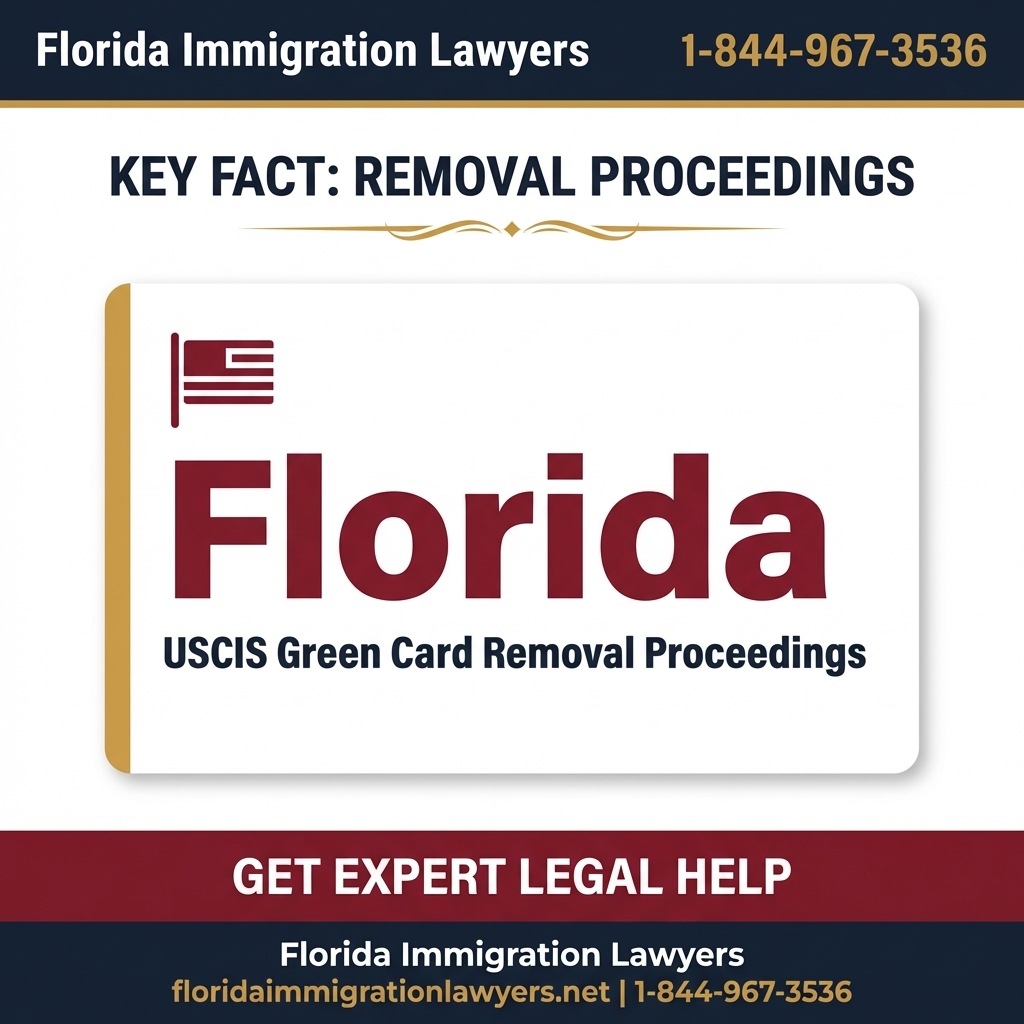 Florida Immigration Lawyers 1-844-967-3536

KEY FACT: REMOVAL PROCEEDINGS

Florida

USCIS Green Card Removal Proceedings

GET EXPERT LEGAL HELP

Florida Immigration Lawyers
floridaimmigrationlawyers.net | 1-844-967-3536