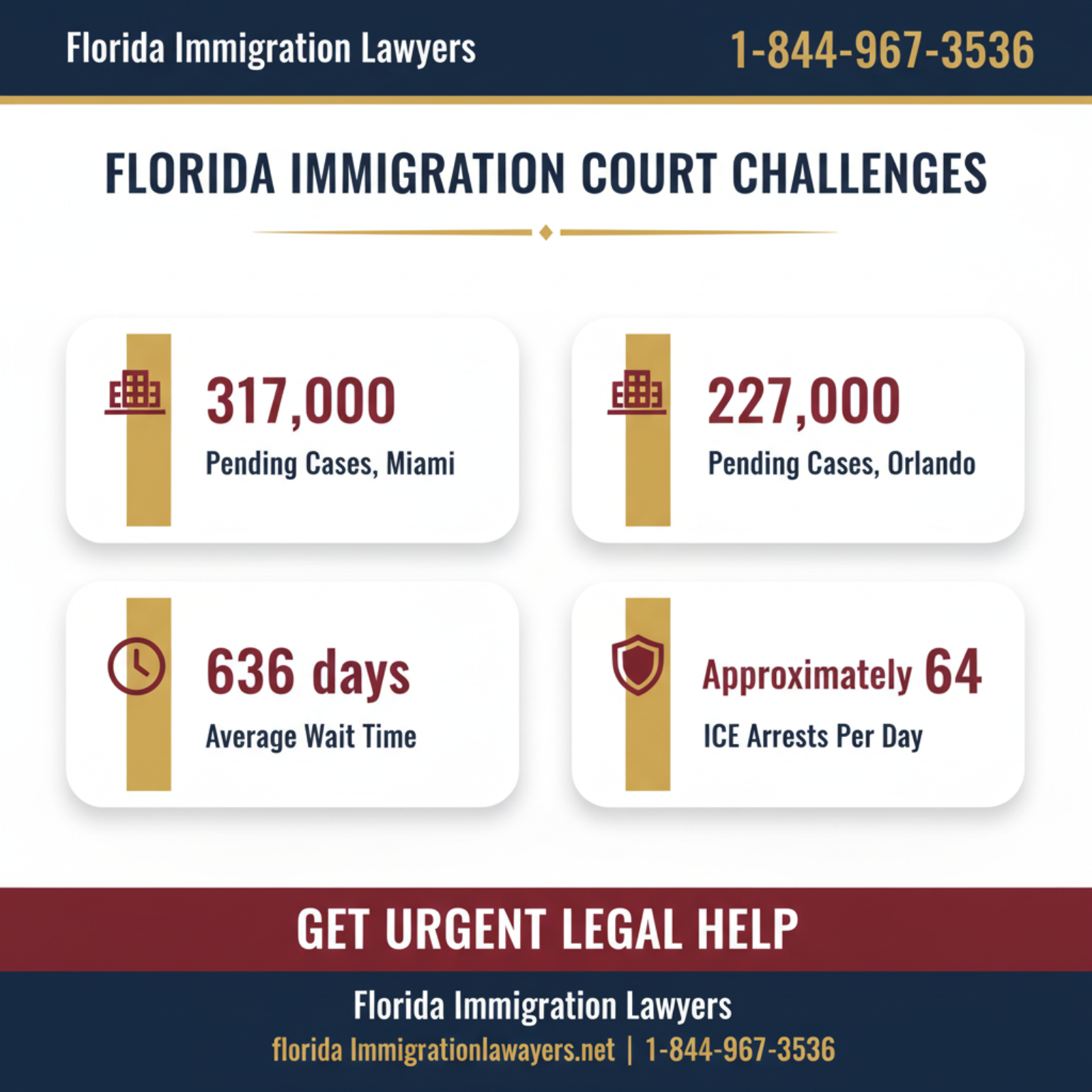 Florida Immigration Lawyers 1-844-967-3536

FLORIDA IMMIGRATION COURT CHALLENGES

317,000
Pending Cases, Miami

227,000
Pending Cases, Orlando

636 days
Average Wait Time

Approximately 64
ICE Arrests Per Day

GET URGENT LEGAL HELP

Florida Immigration Lawyers
florida Immigrationlawayers.net | 1-844-967-3536