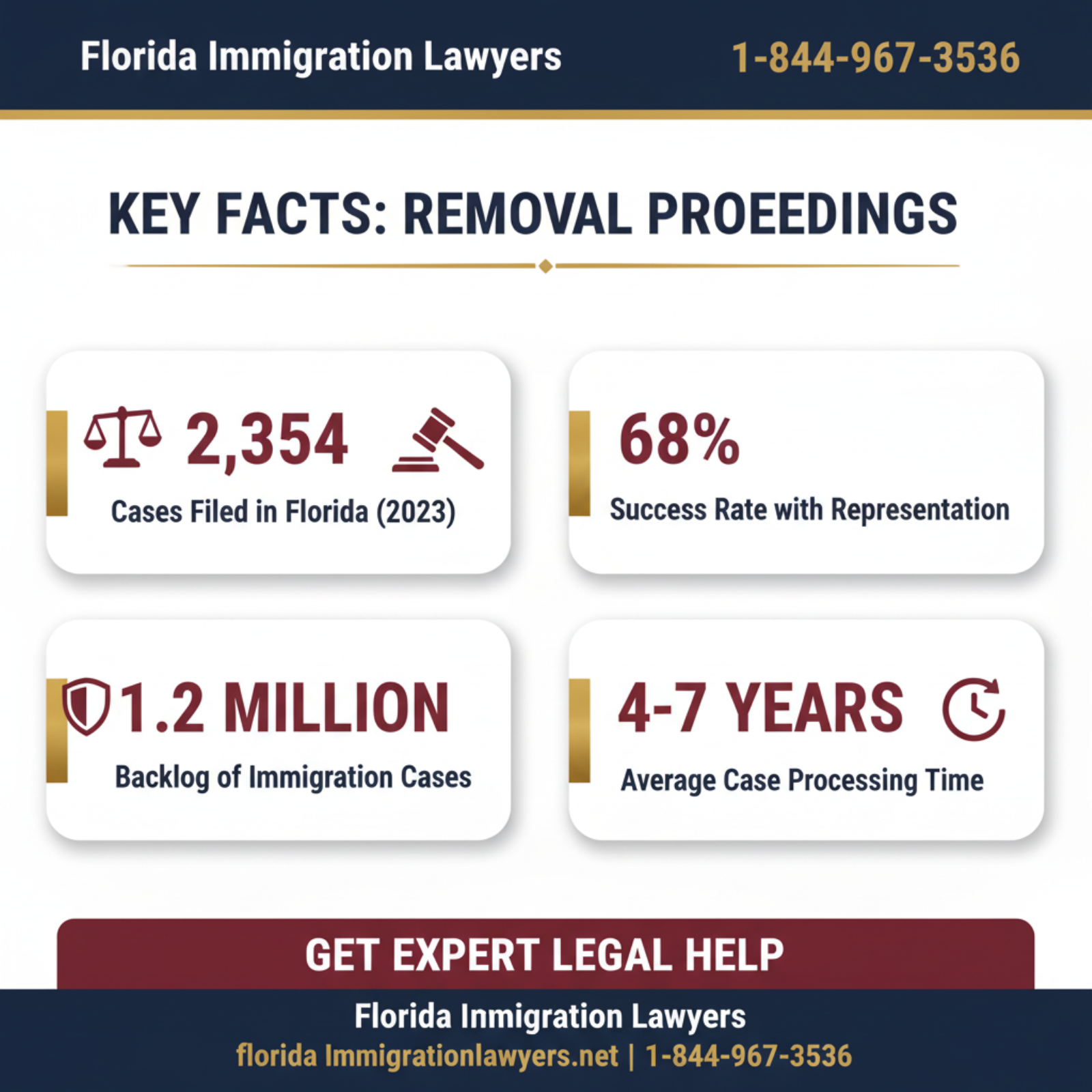 Florida Immigration Lawyers 1-844-967-3536

KEY FACTS: REMOVAL PROEEDINGS

2,354
Cases Filed in Florida (2023)

68%
Success Rate with Representation

1.2 MILLION
Backlog of Immigration Cases

4-7 YEARS
Average Case Processing Time

GET EXPERT LEGAL HELP

Florida Inmigration Lawyers
florida Immigrationlawyers.net | 1-844-967-3536