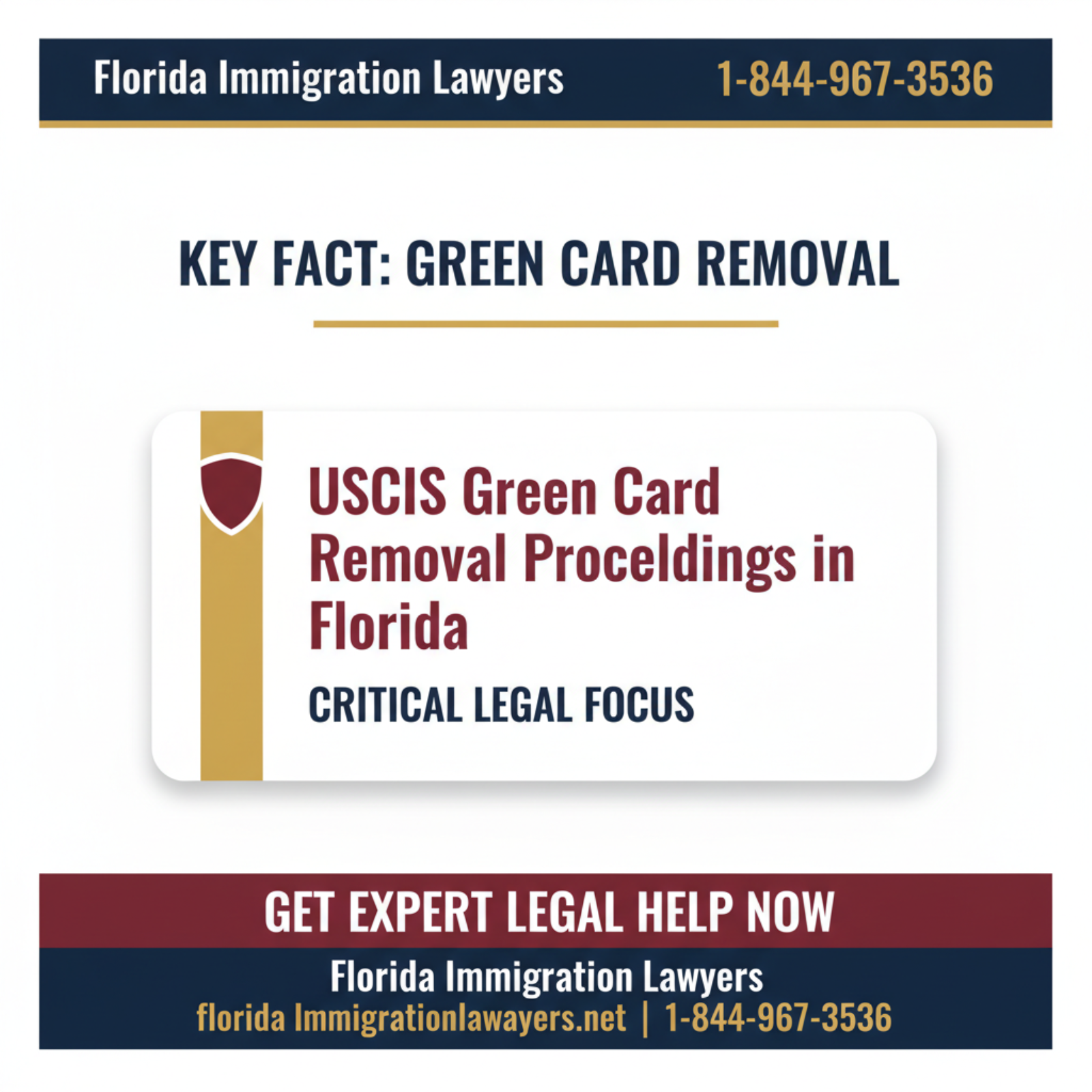 Florida Immigration Lawyers 1-844-967-3536

KEY FACT: GREEN CARD REMOVAL

USCIS Green Card Removal Proceldings in Florida

CRITICAL LEGAL FOCUS

GET EXPERT LEGAL HELP NOW

Florida Immigration Lawyers
florida Immigrationlawayers.net | 1-844-967-3536