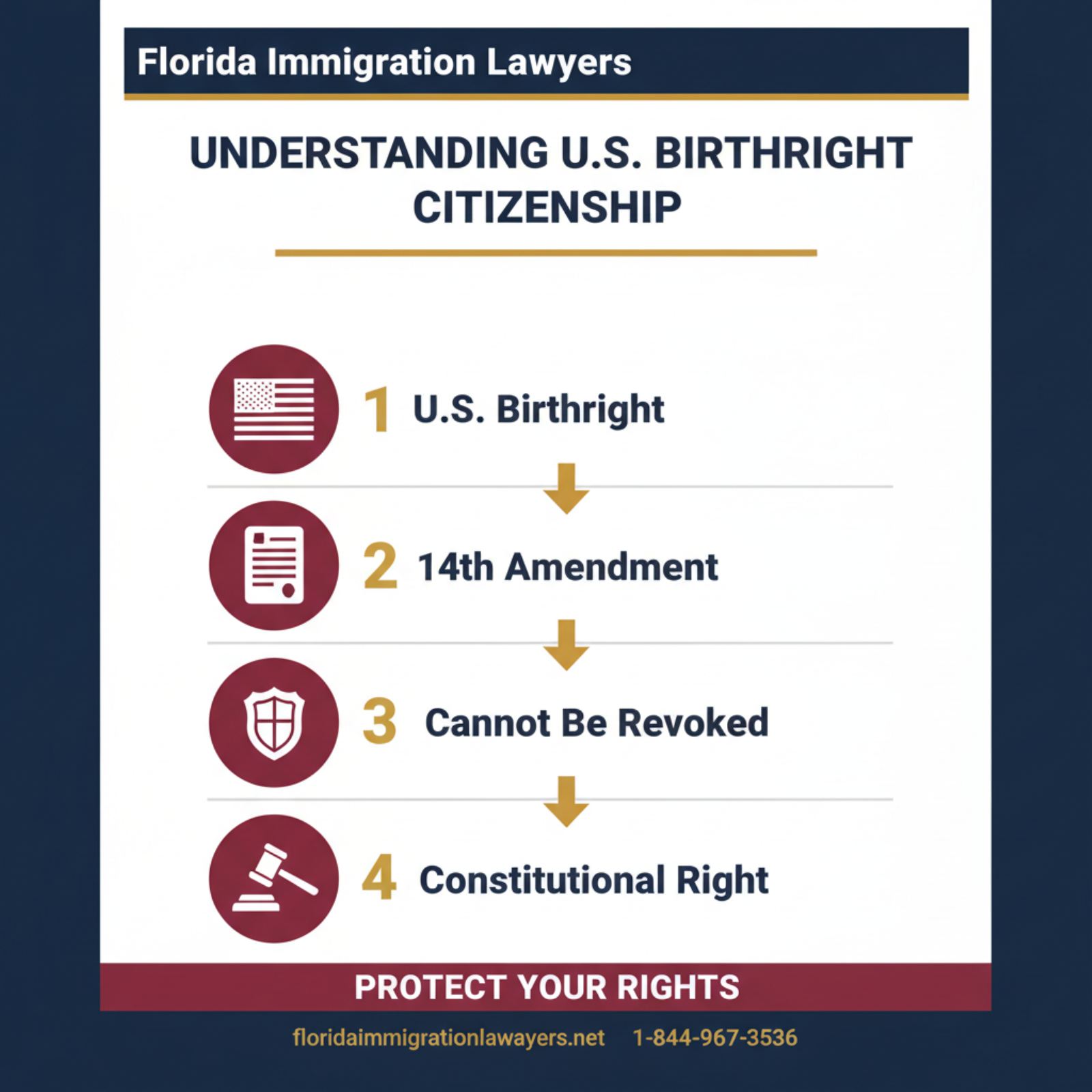 Florida Immigration Lawyers

UNDERSTANDING U.S. BIRTHRIGHT CITIZENSHIP

1 U.S. Birthright

2 14th Amendment

3 Cannot Be Revoked

4 Constitutional Right

PROTECT YOUR RIGHTS

floridaimmigrationlawayers.net 1-844-967-3536