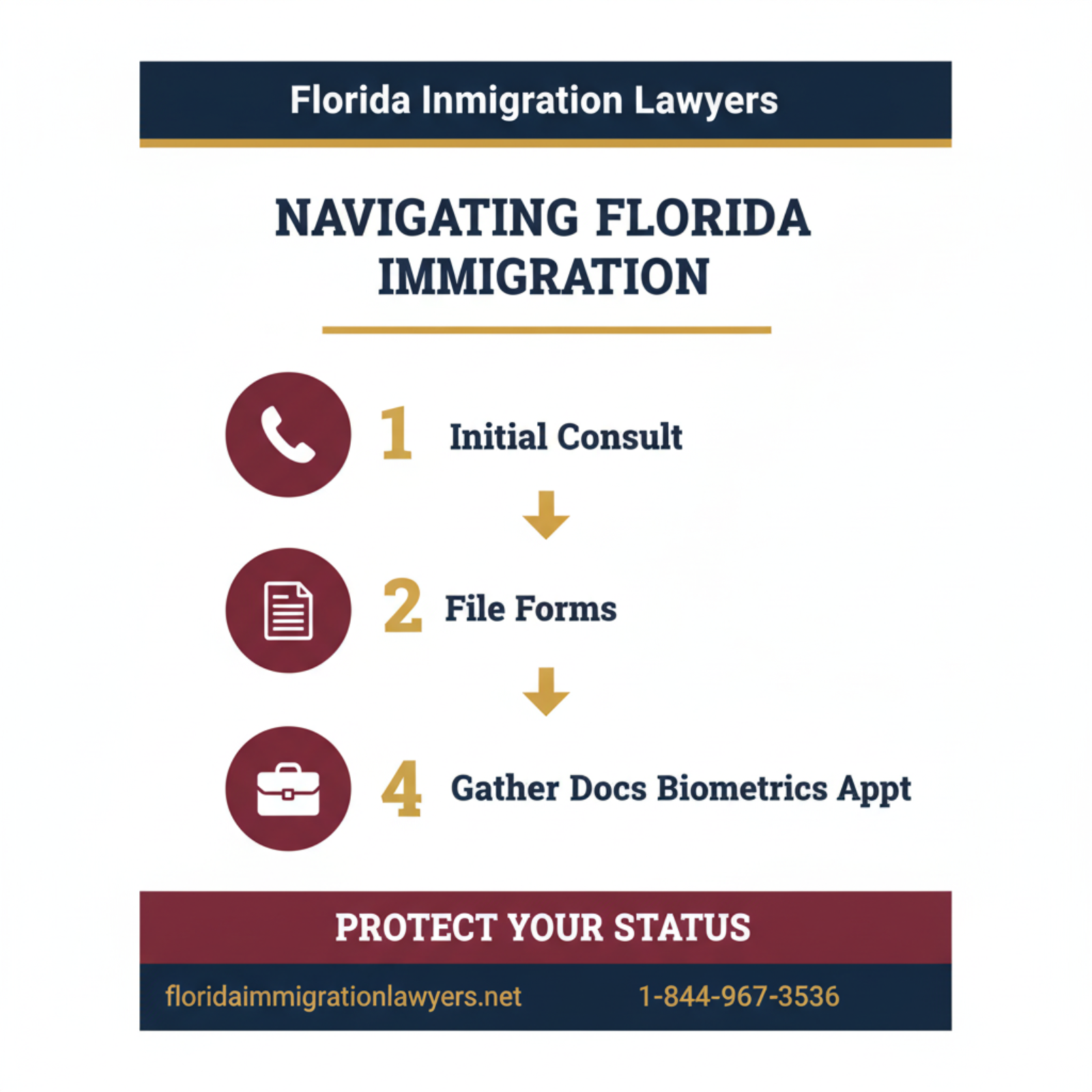 Florida Inmigration Lawyers

NAVIGATING FLORIDA IMMIGRATION

1 Initial Consult

2 File Forms

4 Gather Docs Biometrics Appt

PROTECT YOUR STATUS

floridaimmigrationlawyers.net 1-844-967-3536