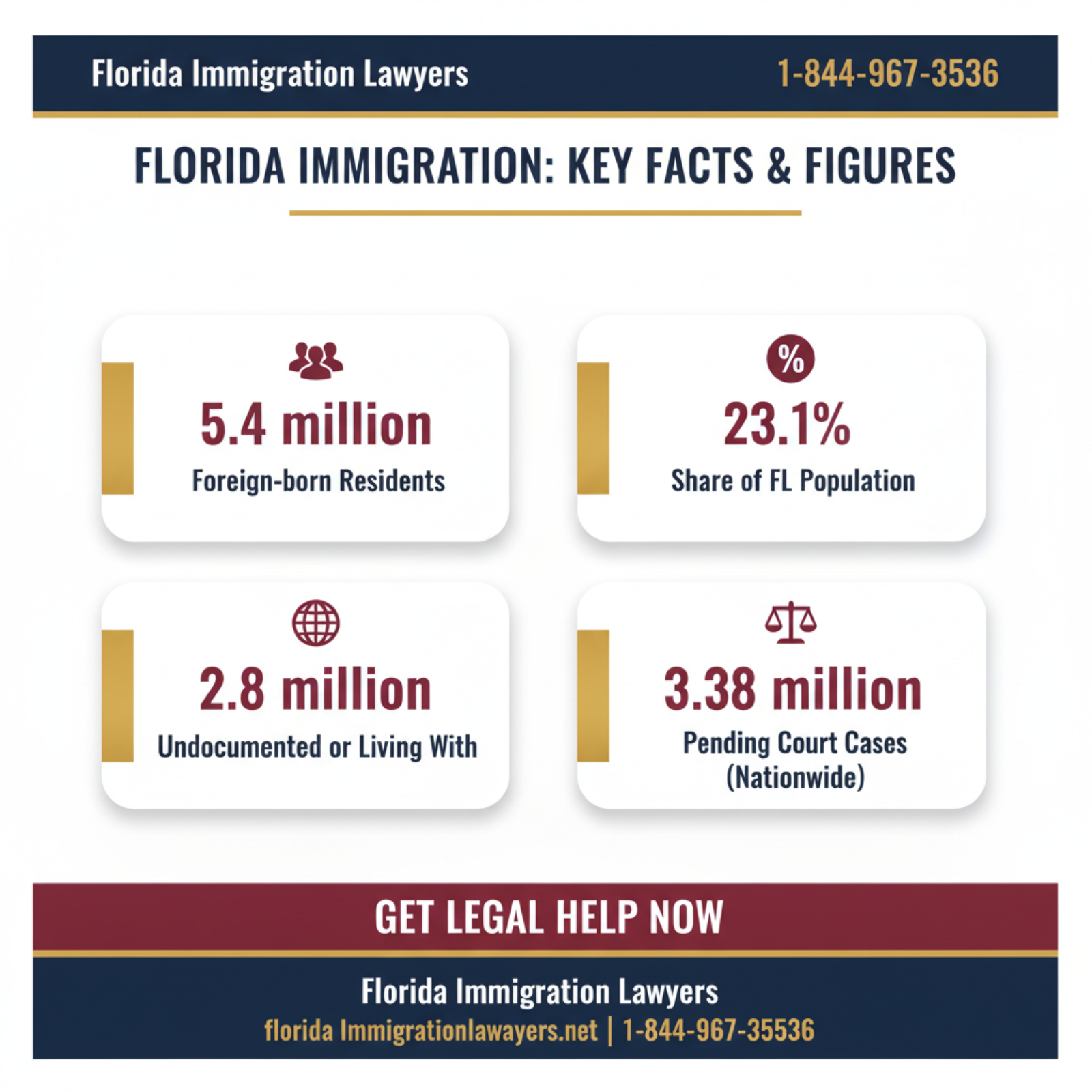 Florida Immigration Lawyers
1-844-967-3536

FLORIDA IMMIGRATION: KEY FACTS & FIGURES

5.4 million
Foreign-born Residents

%
23.1%
Share of FL Population

2.8 million
Undocumented or Living With

3.38 million
Pending Court Cases (Nationwide)

GET LEGAL HELP NOW

Florida Immigration Lawyers
florida Immigrationlawayers.net | 1-844-967-35536