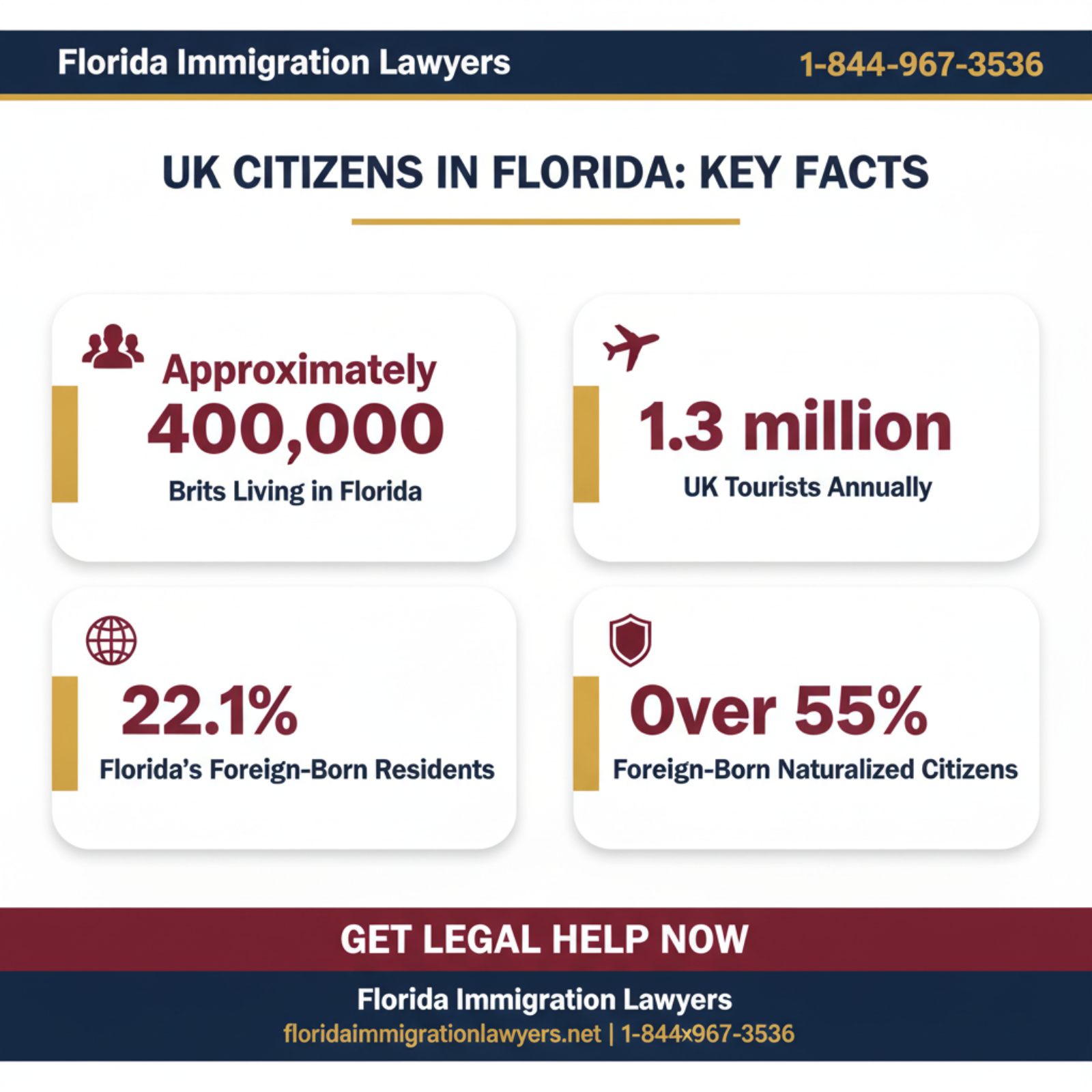 Florida Immigration Lawyers 1-844-967-3536

UK CITIZENS IN FLORIDA: KEY FACTS

Approximately 400,000
Brits Living in Florida

1.3 million
UK Tourists Annually

22.1%
Florida's Foreign-Born Residents

Over 55%
Foreign-Born Naturalized Citizens

GET LEGAL HELP NOW

Florida Immigration Lawyers
floridaimmigrationlawyers.net | 1-844x967-3536