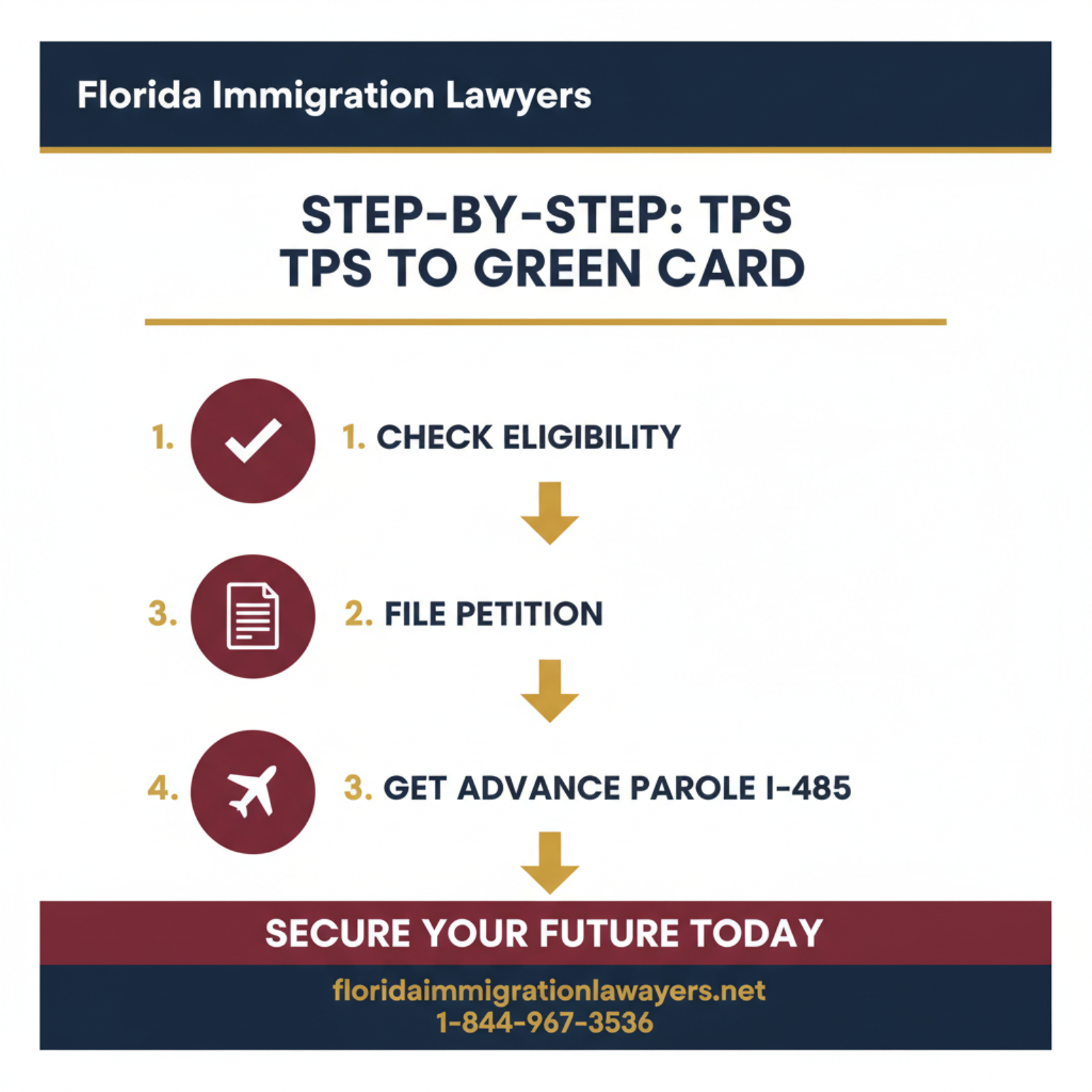 Florida Immigration Lawyers

STEP-BY-STEP: TPS
TPS TO GREEN CARD

1. 1. CHECK ELIGIBILITY

3. 2. FILE PETITION

4. 3. GET ADVANCE PAROLE I-485

SECURE YOUR FUTURE TODAY

floridaimmigrationlawayers.net
1-844-967-3536