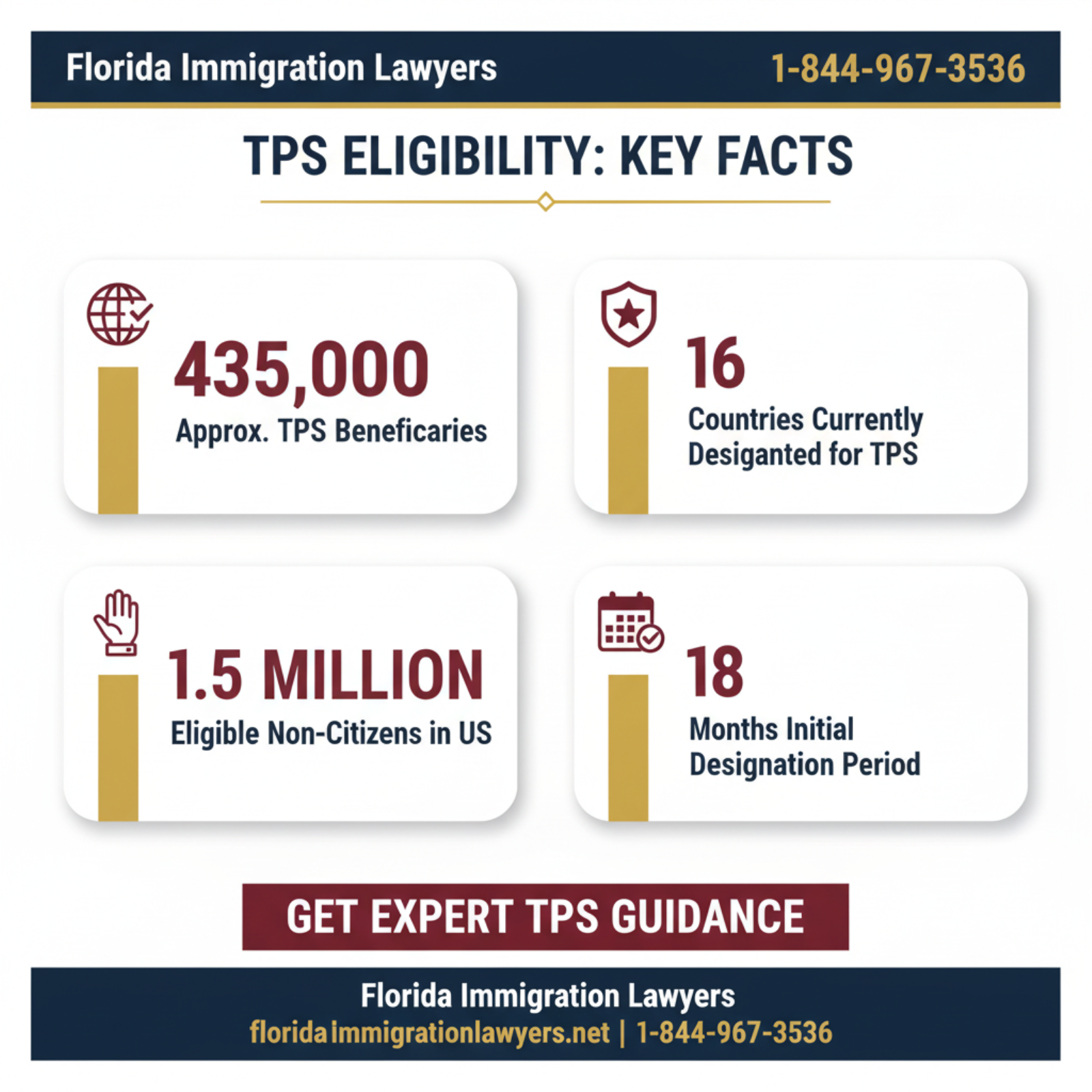 Florida Immigration Lawyers 1-844-967-3536

TPS ELIGIBILITY: KEY FACTS

435,000
Approx. TPS Beneficaries

16
Countries Currently Desiganted for TPS

1.5 MILLION
Eligible Non-Citizens in US

18
Months Initial Designation Period

GET EXPERT TPS GUIDANCE

Florida Immigration Lawyers
floridaimmigrationlawyers.net | 1-844-967-3536