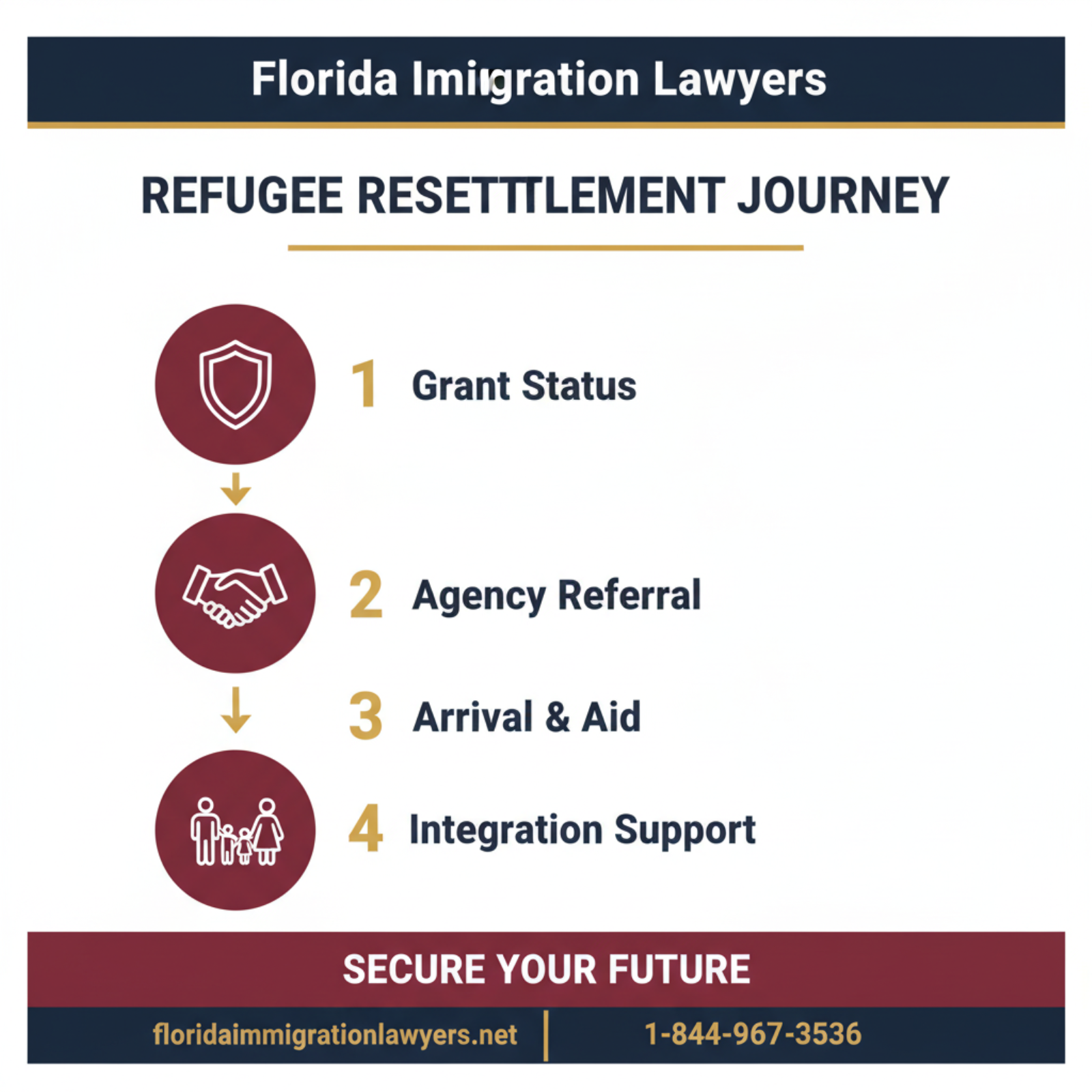 Florida Imigration Lawyers

REFUGEE RESETTTLEMENT JOURNEY

1 Grant Status

2 Agency Referral

3 Arrival & Aid

4 Integration Support

SECURE YOUR FUTURE

floridaimmigrationlawyers.net | 1-844-967-3536