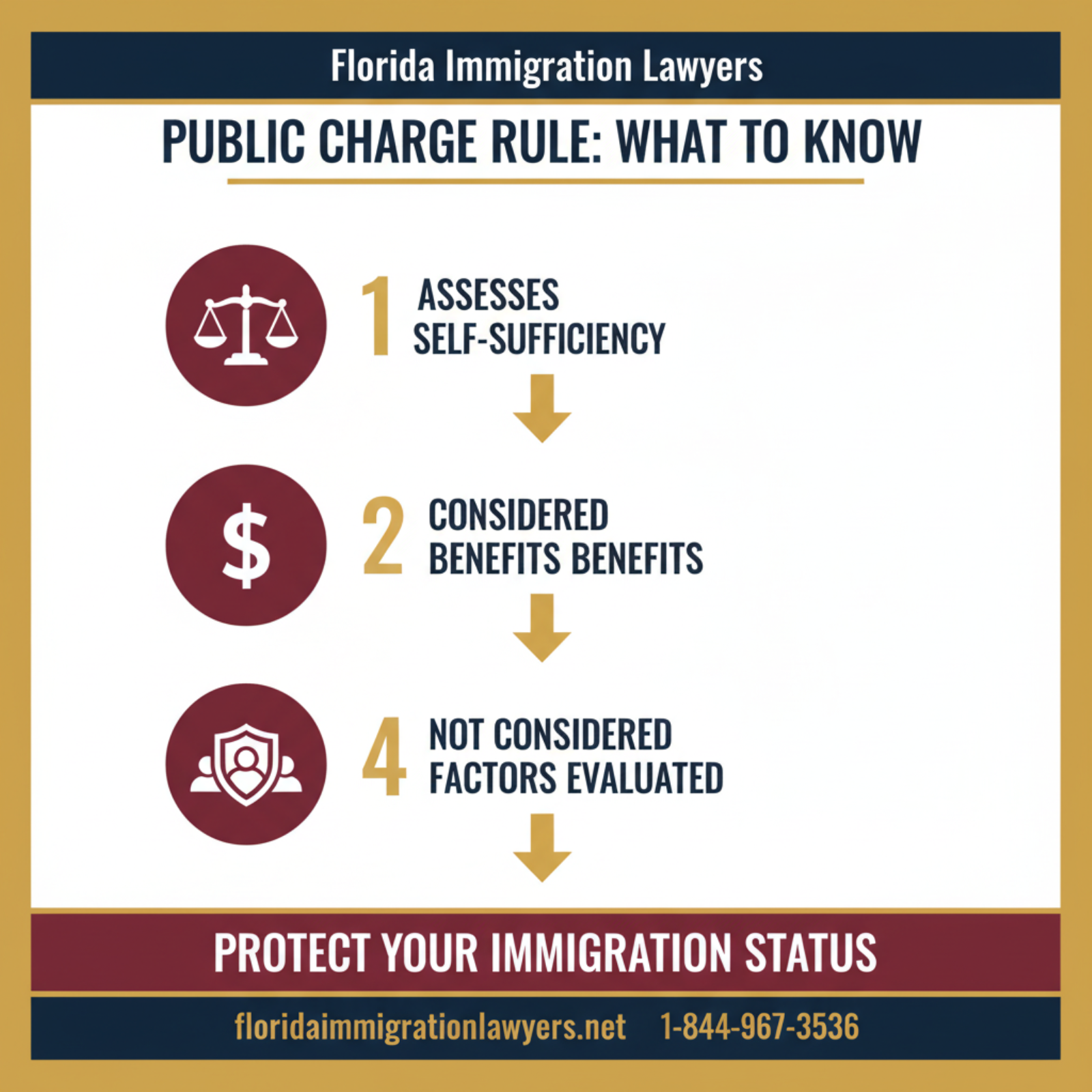 Florida Immigration Lawyers

PUBLIC CHARGE RULE: WHAT TO KNOW

1 ASSESSES SELF-SUFFICIENCY

$

2 CONSIDERED BENEFITS BENEFITS

4 NOT CONSIDERED FACTORS EVALUATED

PROTECT YOUR IMMIGRATION STATUS

floridaimmigrationlawyers.net 1-844-967-3536