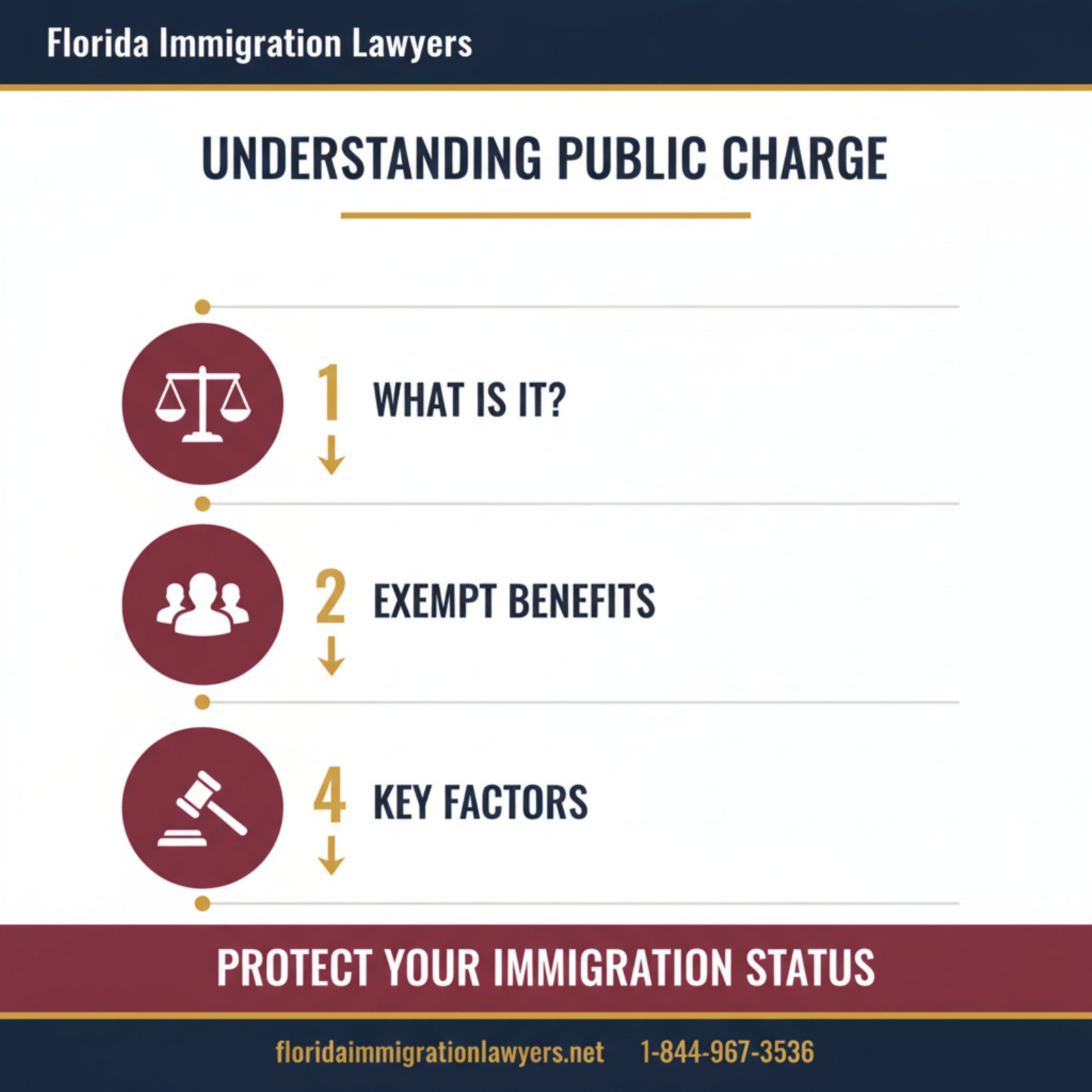 Florida Immigration Lawyers

UNDERSTANDING PUBLIC CHARGE

1 WHAT IS IT?

2 EXEMPT BENEFITS

4 KEY FACTORS

PROTECT YOUR IMMIGRATION STATUS

floridaimmigrationlawyers.net 1-844-967-3536