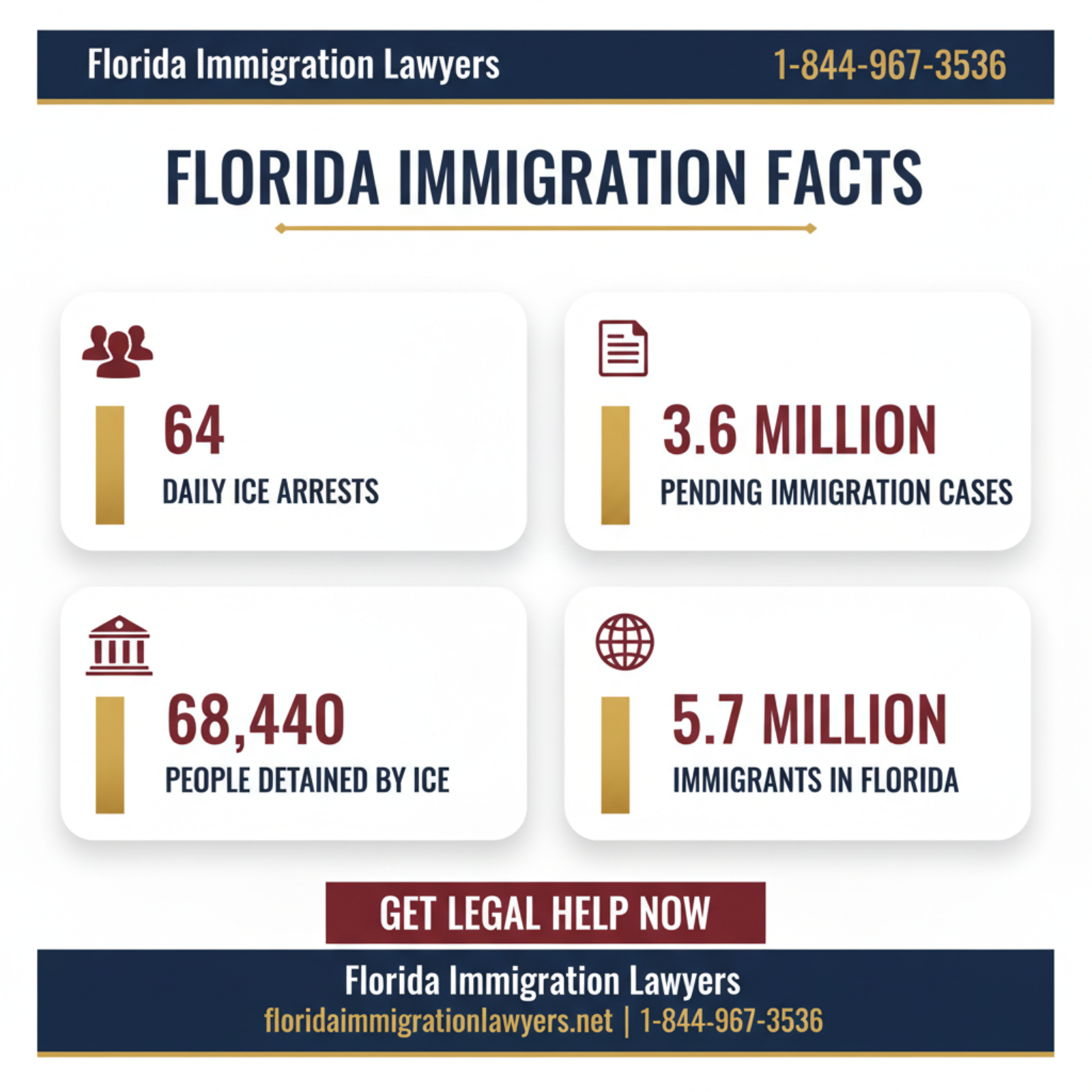 Florida Immigration Lawyers 1-844-967-3536

FLORIDA IMMIGRATION FACTS

64
DAILY ICE ARRESTS

3.6 MILLION
PENDING IMMIGRATION CASES

68,440
PEOPLE DETAINED BY ICE

5.7 MILLION
IMMIGRANTS IN FLORIDA

GET LEGAL HELP NOW

Florida Immigration Lawyers
floridaimmigrationlawyers.net | 1-844-967-3536