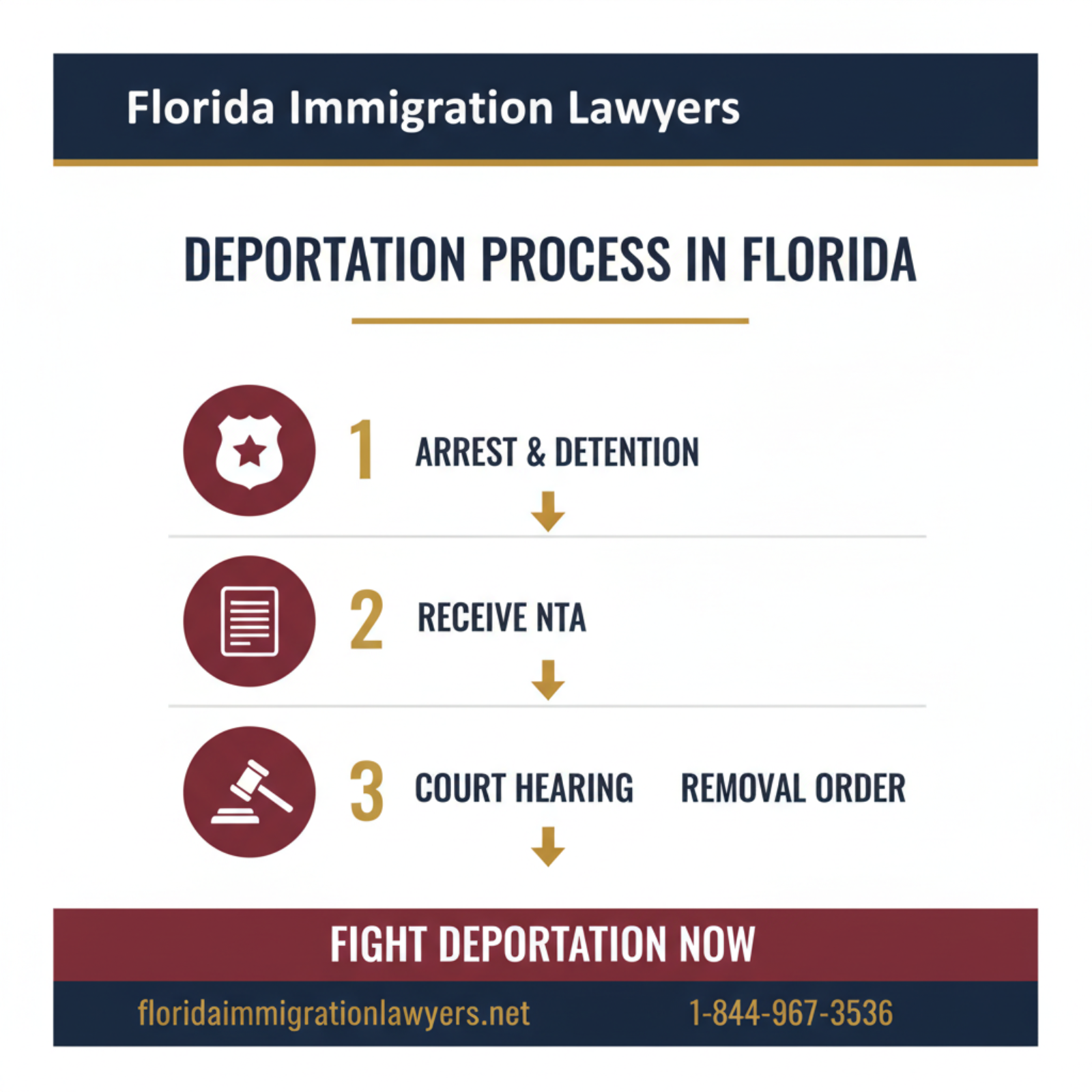 Florida Immigration Lawyers

DEPORTATION PROCESS IN FLORIDA

1 ARREST & DETENTION

2 RECEIVE NTA

3 COURT HEARING REMOVAL ORDER

FIGHT DEPORTATION NOW

floridaimmigrationlawyers.net 1-844-967-3536