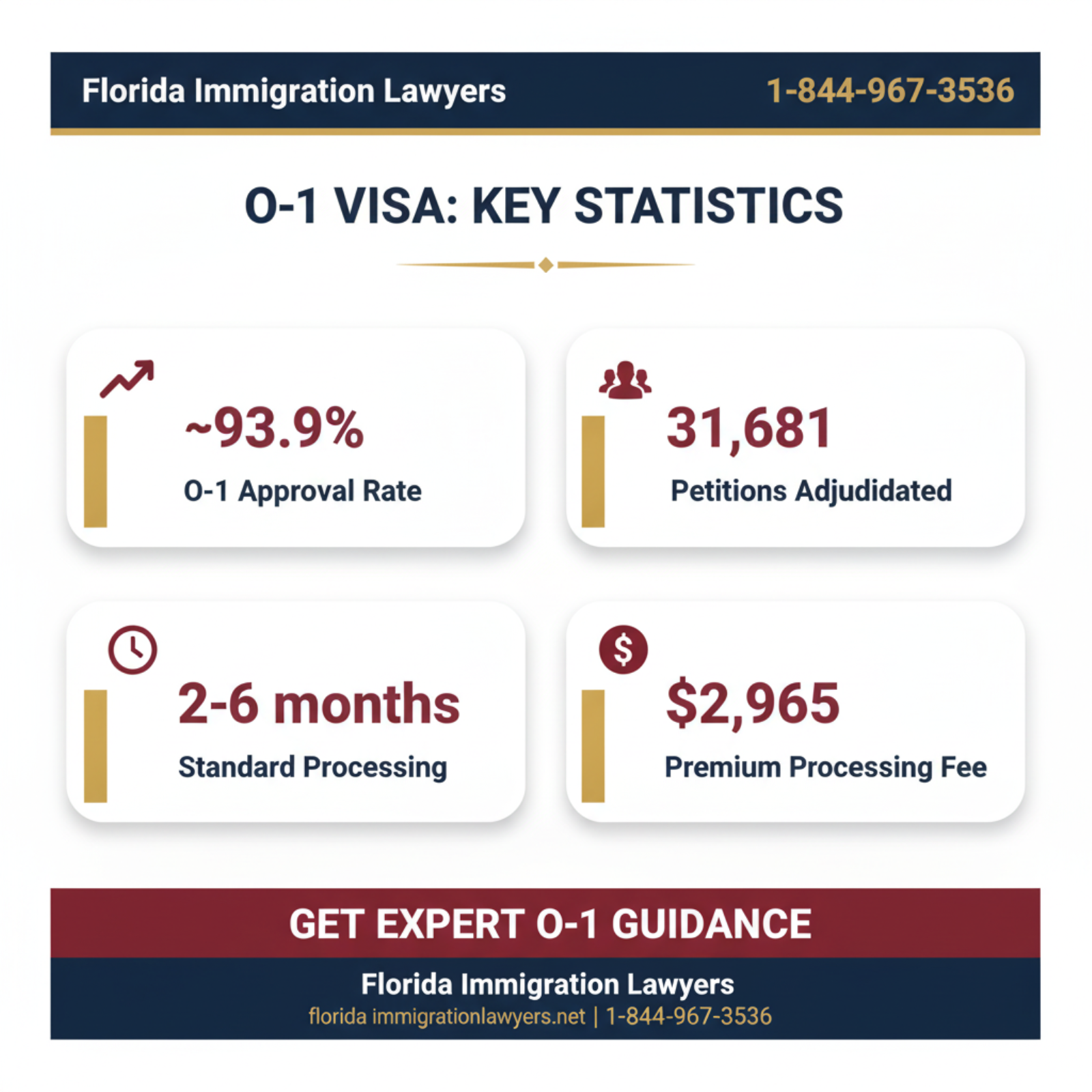 Florida Immigration Lawyers 1-844-967-3536

O-1 VISA: KEY STATISTICS

~93.9%
O-1 Approval Rate

31,681
Petitions Adjudidated

2-6 months
Standard Processing

$2,965
Premium Processing Fee

GET EXPERT O-1 GUIDANCE

Florida Immigration Lawyers
florida immigrationlawyers.net | 1-844-967-3536