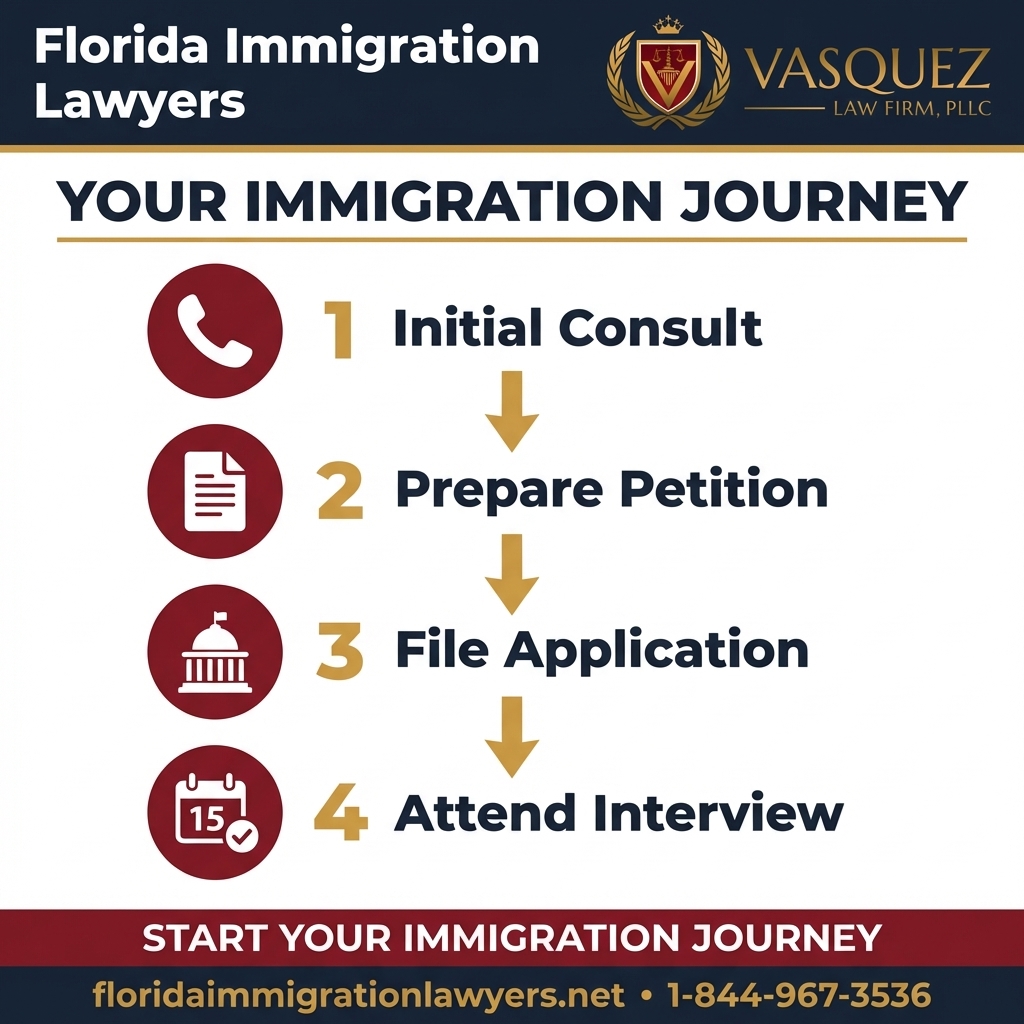 Florida Immigration Lawyers

VASQUEZ
LAW FIRM, PLLC

YOUR IMMIGRATION JOURNEY

1 Initial Consult

2 Prepare Petition

3 File Application

15

4 Attend Interview

START YOUR IMMIGRATION JOURNEY

floridaimmigrationlawyers.net • 1-844-967-3536