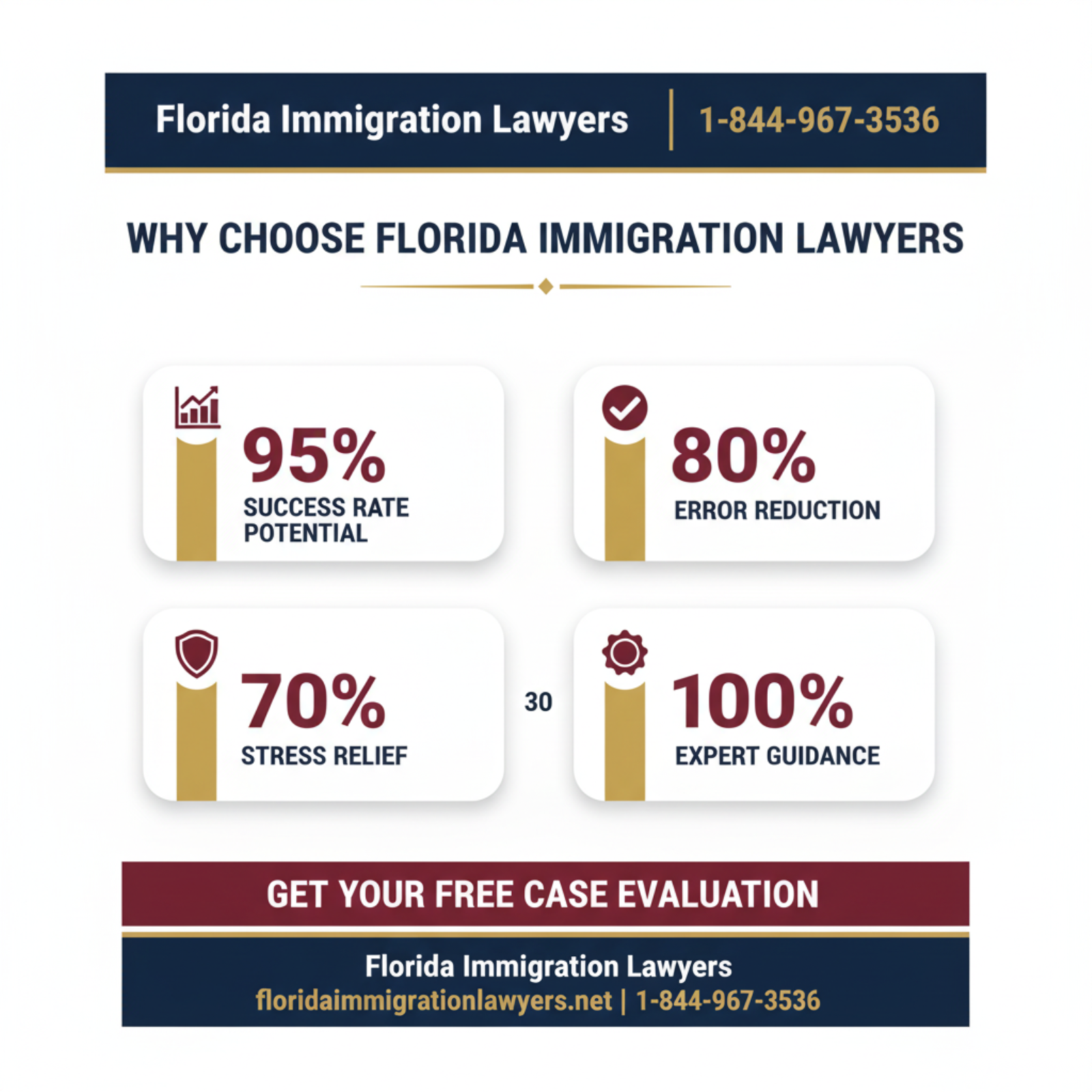 Florida Immigration Lawyers | 1-844-967-3536

WHY CHOOSE FLORIDA IMMIGRATION LAWYERS

95%
SUCCESS RATE POTENTIAL

80%
ERROR REDUCTION

70%
STRESS RELIEF

30

100%
EXPERT GUIDANCE

GET YOUR FREE CASE EVALUATION

Florida Immigration Lawyers
floridaimmigrationlawyers.net | 1-844-967-3536