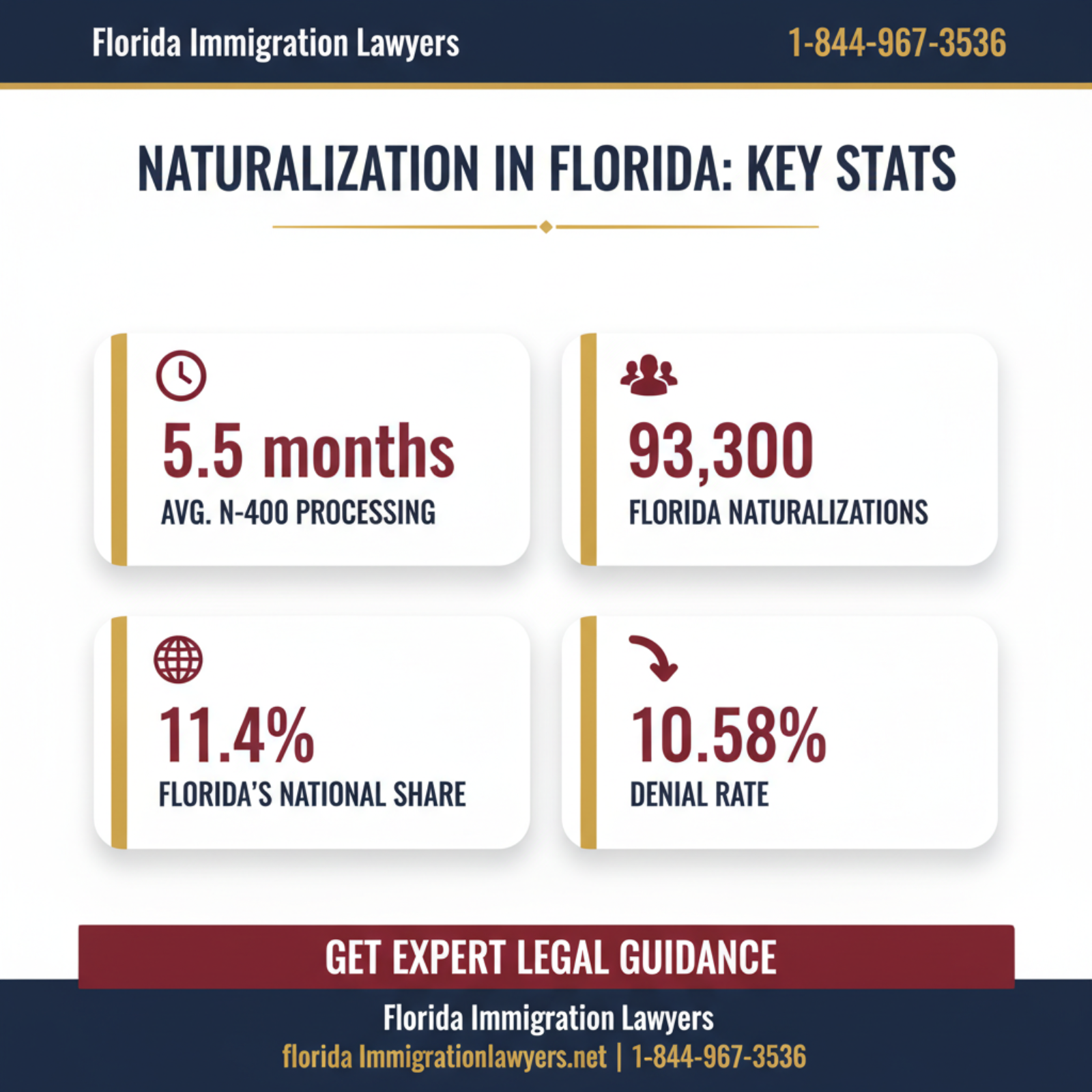 Florida Immigration Lawyers 1-844-967-3536

NATURALIZATION IN FLORIDA: KEY STATS

5.5 months
AVG. N-400 PROCESSING

93,300
FLORIDA NATURALIZATIONS

11.4%
FLORIDA'S NATIONAL SHARE

10.58%
DENIAL RATE

GET EXPERT LEGAL GUIDANCE

Florida Immigration Lawyers
florida Immigrationlawyers.net | 1-844-967-3536