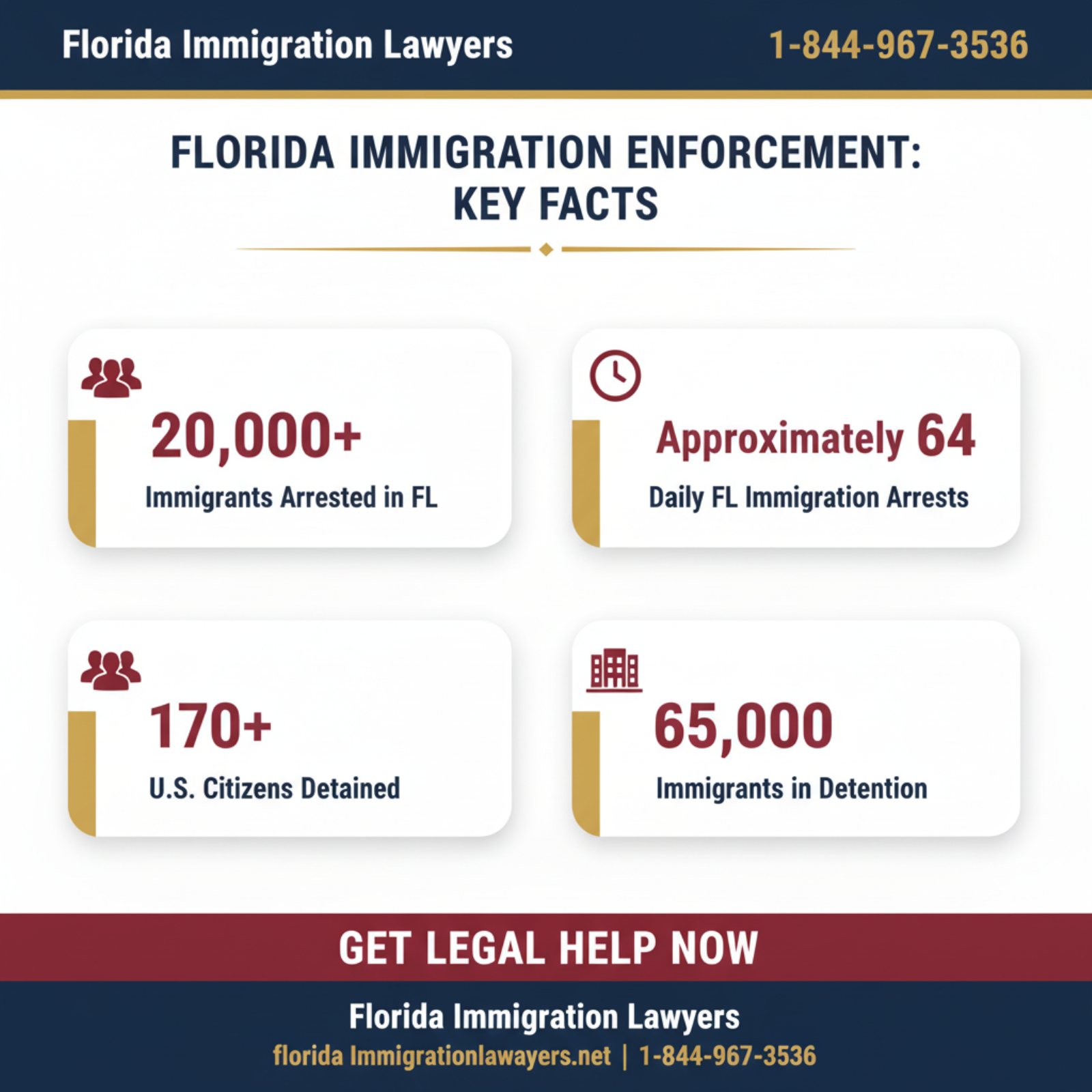 Florida Immigration Lawyers 1-844-967-3536

FLORIDA IMMIGRATION ENFORCEMENT: KEY FACTS

20,000+
Immigrants Arrested in FL

Approximately 64
Daily FL Immigration Arrests

170+
U.S. Citizens Detained

65,000
Immigrants in Detention

GET LEGAL HELP NOW

Florida Immigration Lawyers
florida Immigrationlawayers.net | 1-844-967-3536