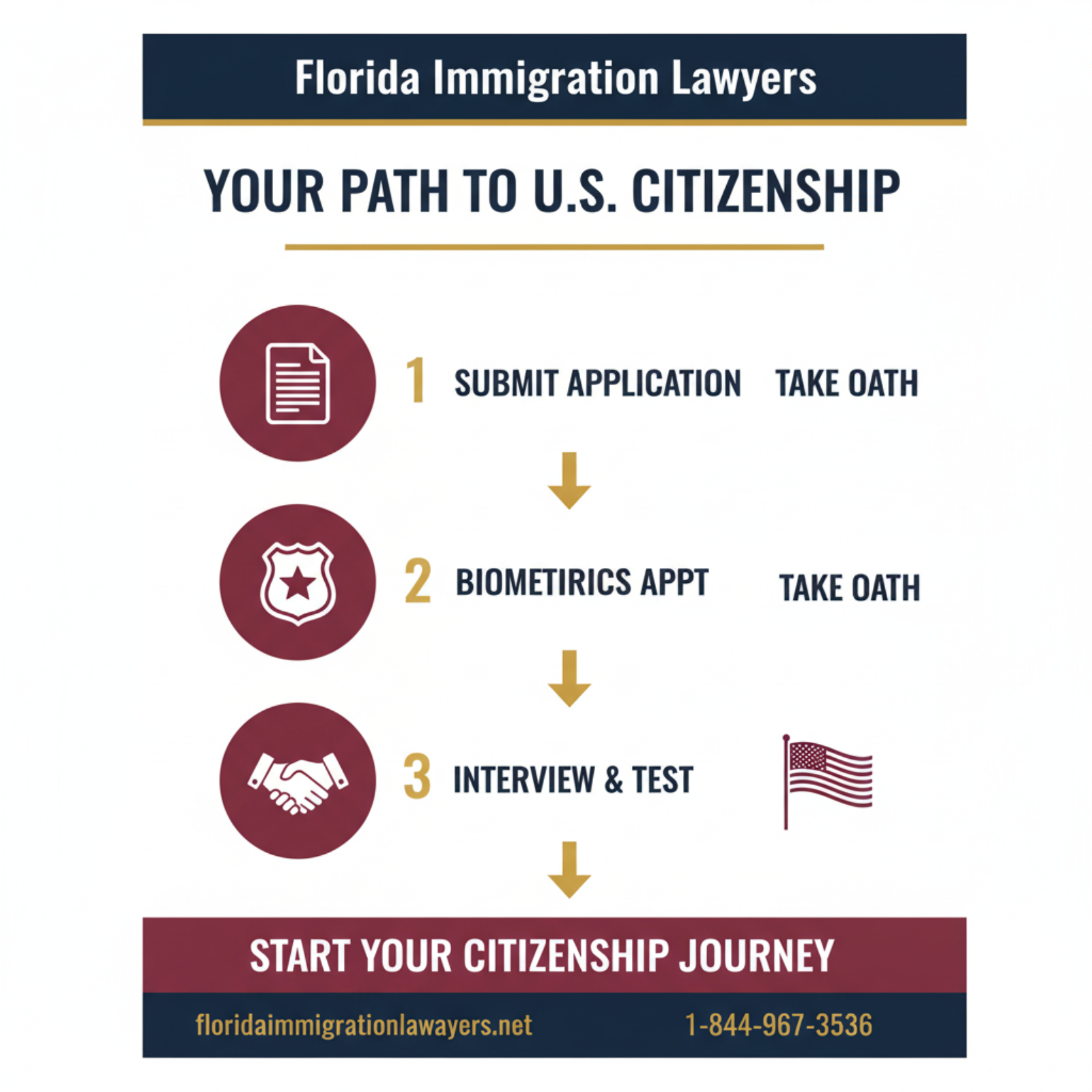 Florida Immigration Lawyers

YOUR PATH TO U.S. CITIZENSHIP

1 SUBMIT APPLICATION TAKE OATH

2 BIOMETIRICS APPT TAKE OATH

3 INTERVIEW & TEST

START YOUR CITIZENSHIP JOURNEY

floridaimmigrationlawyers.net 1-844-967-3536