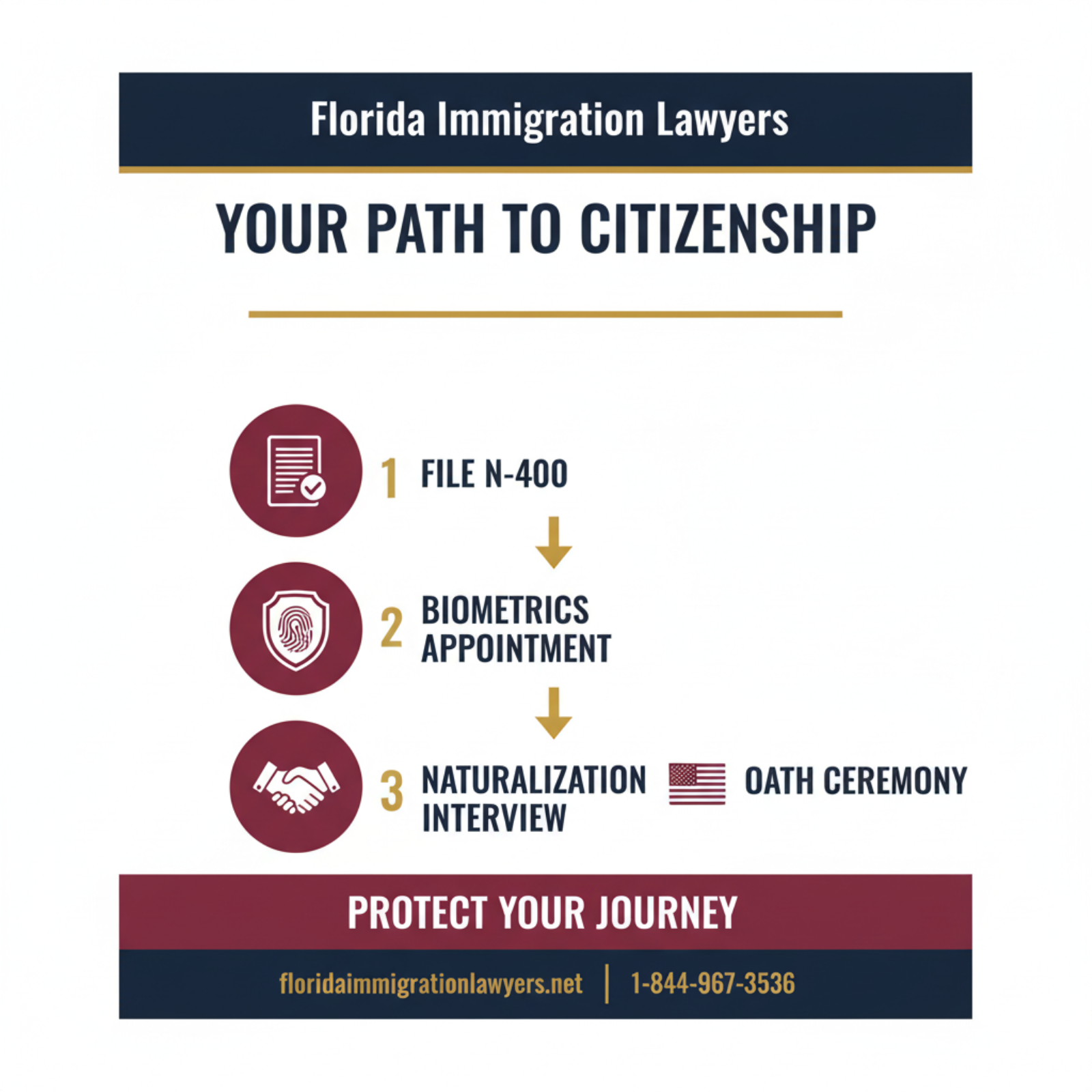 Florida Immigration Lawyers

YOUR PATH TO CITIZENSHIP

1 FILE N-400

2 BIOMETRICS APPOINTMENT

3 NATURALIZATION INTERVIEW

OATH CEREMONY

PROTECT YOUR JOURNEY

floridaimmigrationlawyers.net | 1-844-967-3536