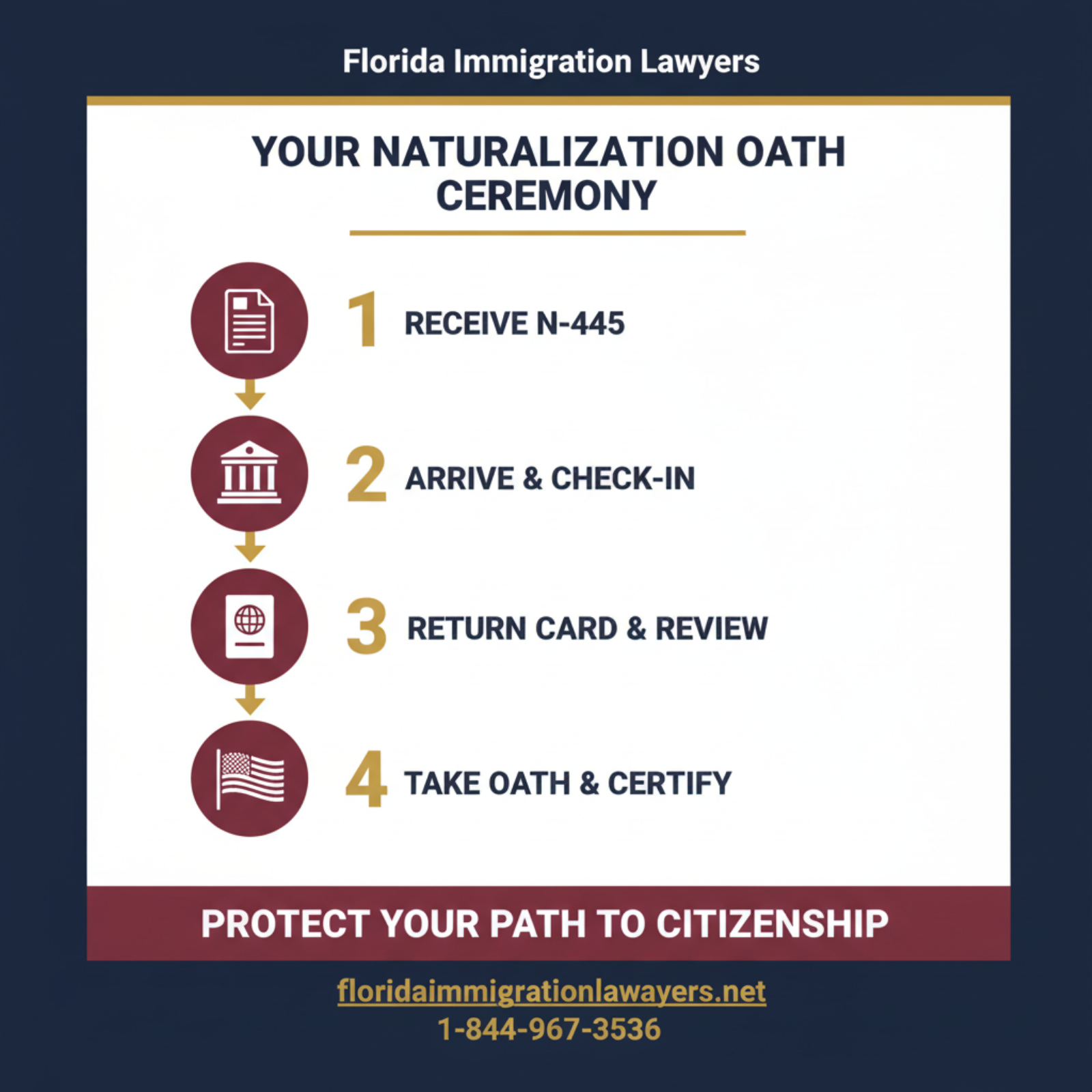 Florida Immigration Lawyers

YOUR NATURALIZATION OATH CEREMONY

1 RECEIVE N-445

2 ARRIVE & CHECK-IN

3 RETURN CARD & REVIEW

4 TAKE OATH & CERTIFY

PROTECT YOUR PATH TO CITIZENSHIP

floridaimmigrationlawayers.net
1-844-967-3536