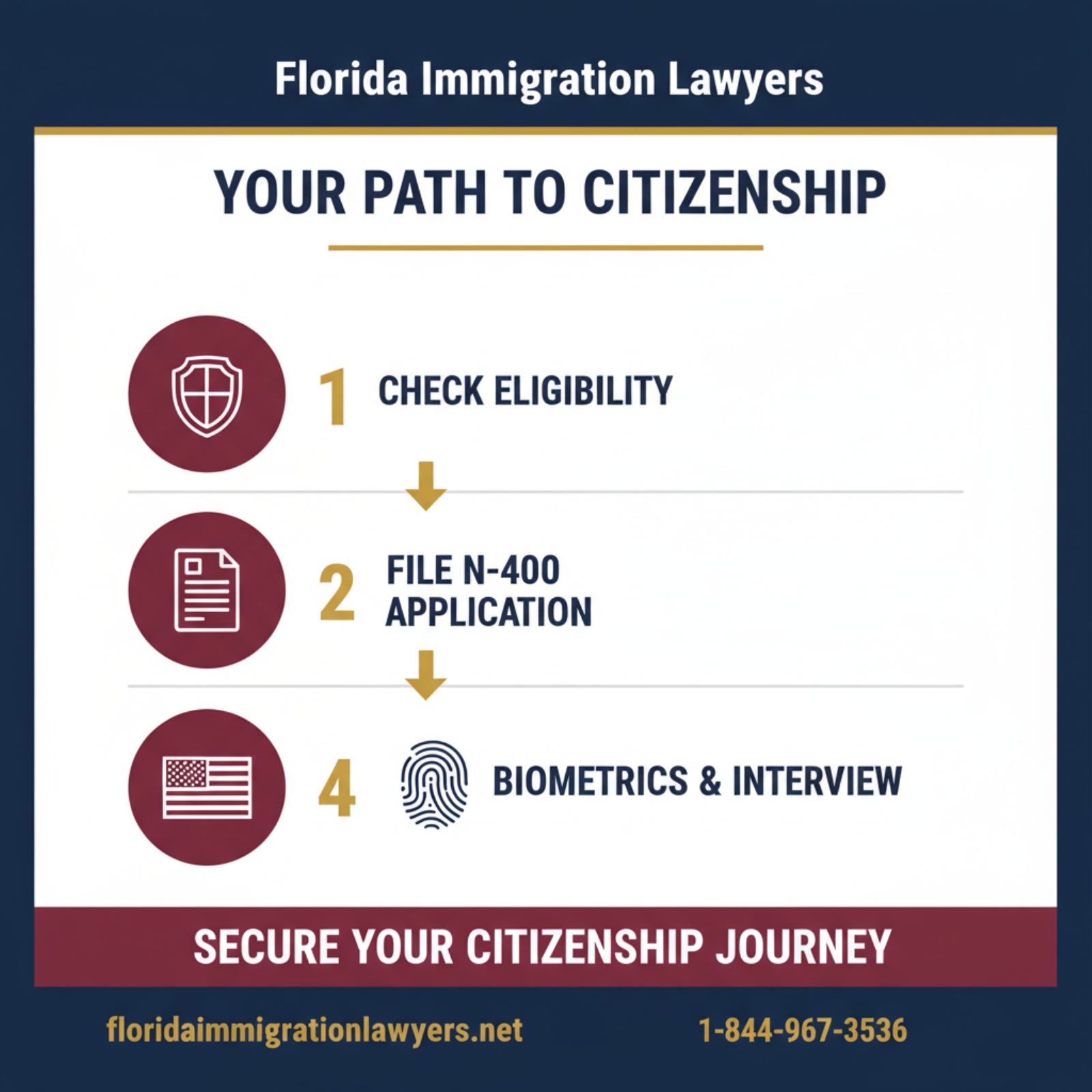 Florida Immigration Lawyers

YOUR PATH TO CITIZENSHIP

1 CHECK ELIGIBILITY

2 FILE N-400 APPLICATION

4 BIOMETRICS & INTERVIEW

SECURE YOUR CITIZENSHIP JOURNEY

floridaimmigrationlawyers.net

1-844-967-3536