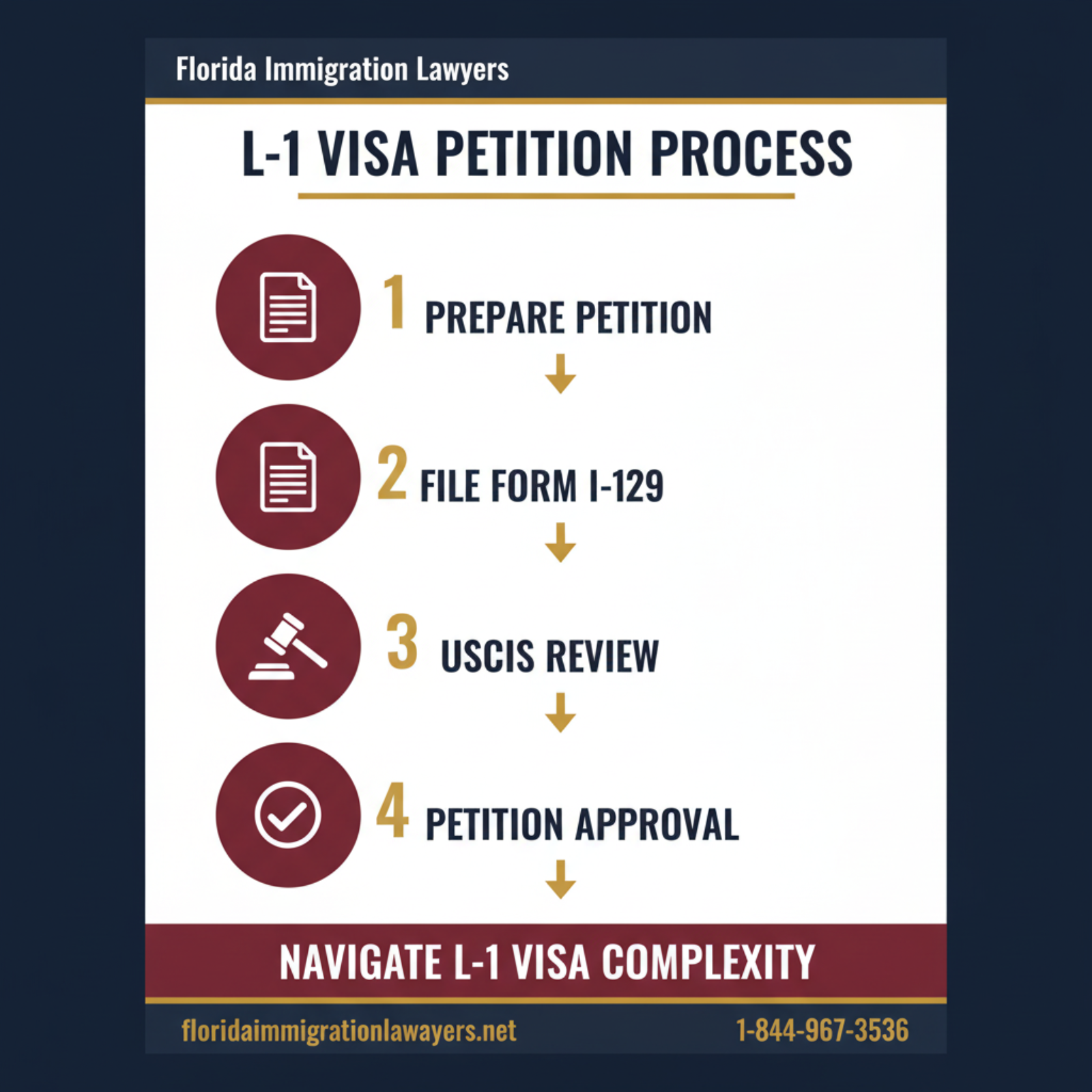 Florida Immigration Lawyers

L-1 VISA PETITION PROCESS

1 PREPARE PETITION

2 FILE FORM I-129

3 USCIS REVIEW

4 PETITION APPROVAL

NAVIGATE L-1 VISA COMPLEXITY

floridaimmigrationlawayers.net

1-844-967-3536