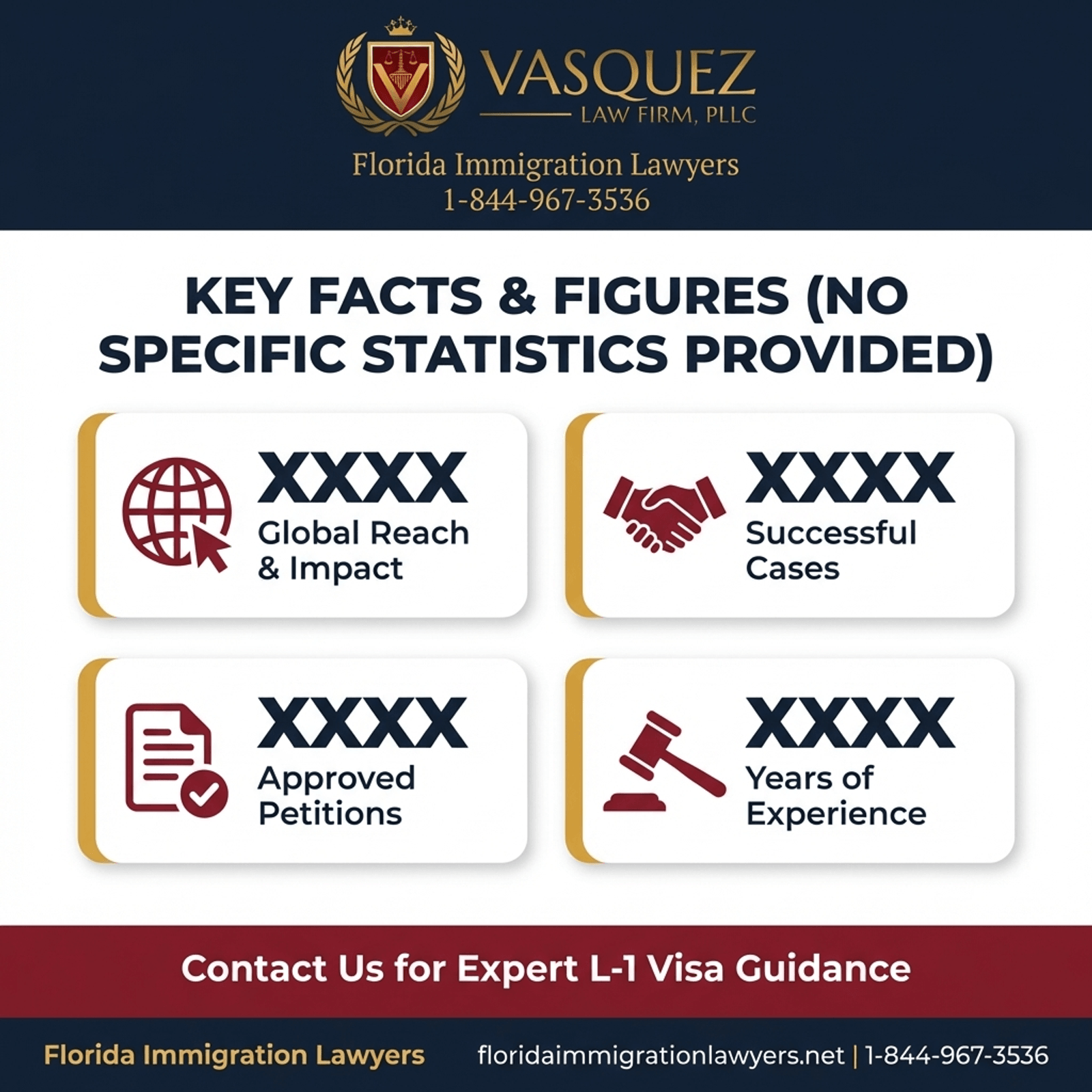 VASQUEZ
LAW FIRM, PLLC

Florida Immigration Lawyers
1-844-967-3536

KEY FACTS & FIGURES (NO SPECIFIC STATISTICS PROVIDED)

XXXX
Global Reach & Impact

XXXX
Successful Cases

XXXX
Approved Petitions

XXXX
Years of Experience

Contact Us for Expert L-1 Visa Guidance

Florida Immigration Lawyers floridaimmigrationlawyers.net | 1-844-967-3536